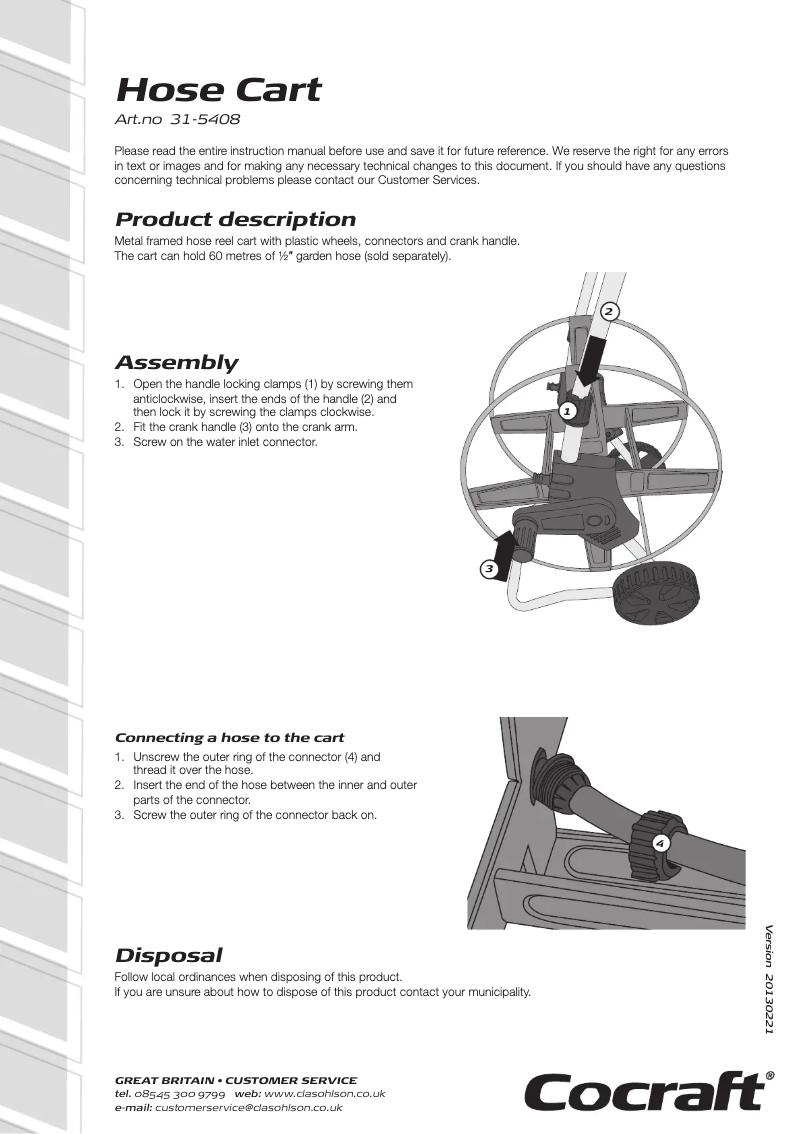 Hose Cart

Art.no 31-5408

Please read the entire instruction manual before use and save it for future reference. We reserve the right for any errors in text or images and for making any necessary technical changes to this document. If you should have any questions concerning technical problems please contact our Customer Services.

Product description

Metal framed hose reel cart with plastic wheels, connectors and crank handle.
The cart can hold 60 metres of ½" garden hose (sold separately).

Assembly

1. Open the handle locking clamps (1) by screwing them anticlockwise, insert the ends of the handle (2) and then lock it by screwing the clamps clockwise.
2. Fit the crank handle (3) onto the crank arm.
3. Screw on the water inlet connector.

2
1
3

Connecting a hose to the cart

1. Unscrew the outer ring of the connector (4) and thread it over the hose.
2. Insert the end of the hose between the inner and outer parts of the connector.
3. Screw the outer ring of the connector back on.

4

Disposal

Follow local ordinances when disposing of this product.
If you are unsure about how to dispose of this product contact your municipality.

Version 20130221

GREAT BRITAIN • CUSTOMER SERVICE
tel. 08545 300 9799 web: www.clasohlson.co.uk
e-mail: customerservice@clasohlson.co.uk

Cocraft®