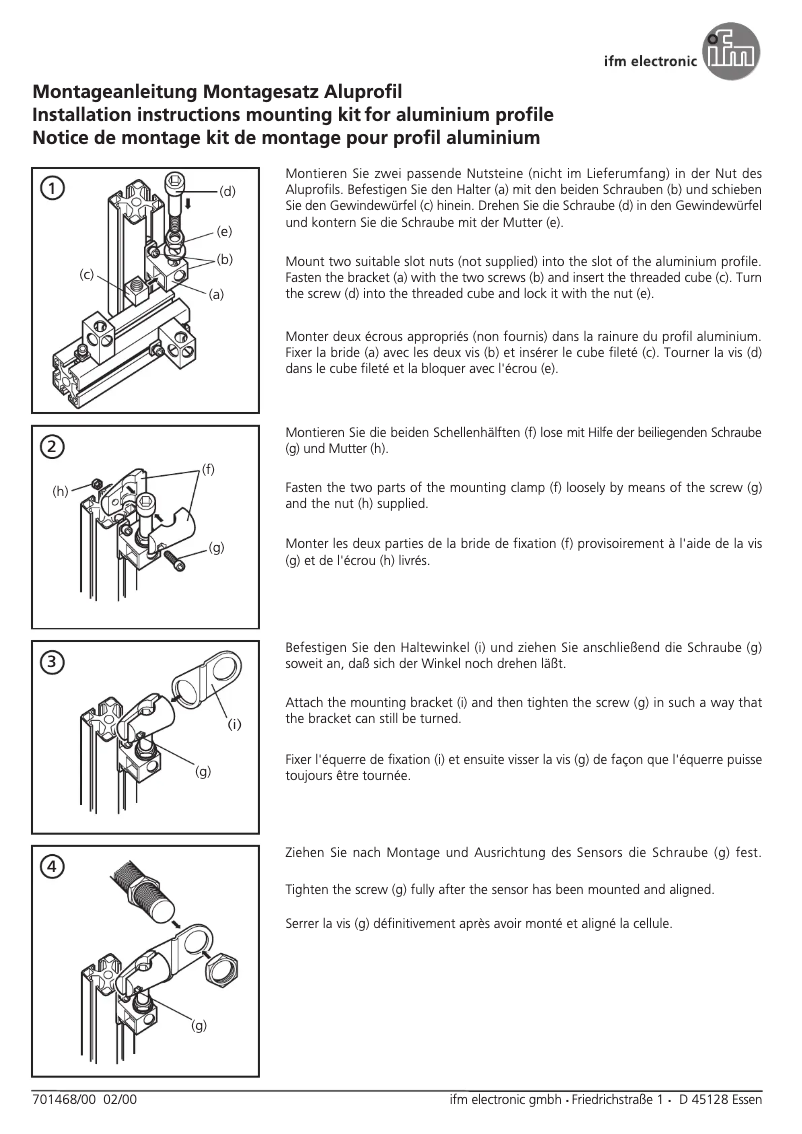 ifm electronic ifm

Montageanleitung Montagesatz Aluprofil
Installation instructions mounting kit for aluminium profile
Notice de montage kit de montage pour profil aluminium

1
(d)
(e)
(b)
(c)
(a)

Montieren Sie zwei passende Nutsteine (nicht im Lieferumfang) in der Nut des Aluprofils. Befestigen Sie den Halter (a) mit den beiden Schrauben (b) und schieben Sie den Gewindewürfel (c) hinein. Drehen Sie die Schraube (d) in den Gewindewürfel und kontern Sie die Schraube mit der Mutter (e).

Mount two suitable slot nuts (not supplied) into the slot of the aluminium profile. Fasten the bracket (a) with the two screws (b) and insert the threaded cube (c). Turn the screw (d) into the threaded cube and lock it with the nut (e).

Monter deux écrous appropriés (non fournis) dans la rainure du profil aluminium. Fixer la bride (a) avec les deux vis (b) et insérer le cube fileté (c). Tourner la vis (d) dans le cube fileté et la bloquer avec l'écrou (e).

2
(f)
(h)
(g)

Montieren Sie die beiden Schellenhälften (f) lose mit Hilfe der beiliegenden Schraube (g) und Mutter (h).

Fasten the two parts of the mounting clamp (f) loosely by means of the screw (g) and the nut (h) supplied.

Monter les deux parties de la bride de fixation (f) provisoirement à l'aide de la vis (g) et de l'écrou (h) livrés.

3
(i)
(g)

Befestigen Sie den Haltewinkel (i) und ziehen Sie anschließend die Schraube (g) soweit an, daß sich der Winkel noch drehen läßt.

Attach the mounting bracket (i) and then tighten the screw (g) in such a way that the bracket can still be turned.

Fixer l'équerre de fixation (i) et ensuite visser la vis (g) de façon que l'équerre puisse toujours être tournée.

4
(g)

Ziehen Sie nach Montage und Ausrichtung des Sensors die Schraube (g) fest.

Tighten the screw (g) fully after the sensor has been mounted and aligned.

Serrer la vis (g) définitivement après avoir monté et aligné la cellule.

701468/00 02/00

ifm electronic gmbh • Friedrichstraße 1 • D 45128 Essen