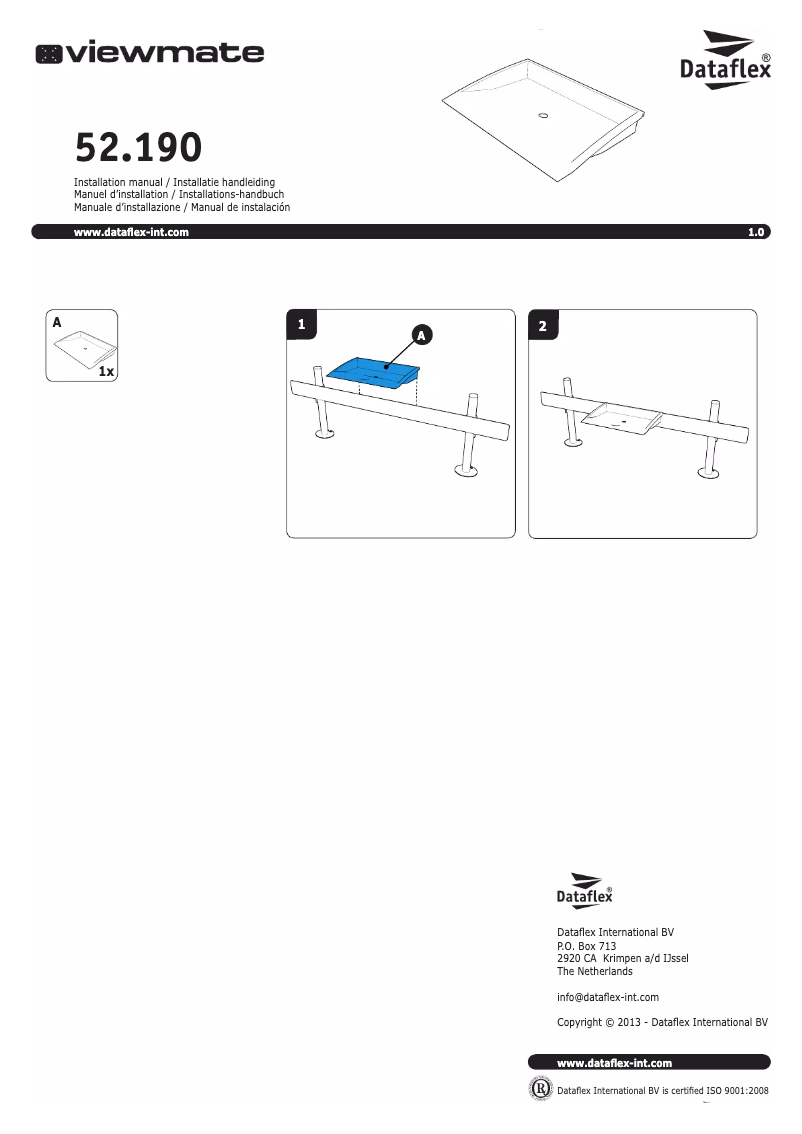 viewmate

Dataflex®

52.190

Installation manual / Installatie handleiding
Manuel d'installation / Installations-handbuch
Manuale d'installazione / Manual de instalación

www.dataflex-int.com

1.0

A

1x

1

A

2

Dataflex®

Dataflex International BV
P.O. Box 713
2920 CA Krimpen a/d IJssel
The Netherlands

info@dataflex-int.com

Copyright © 2013 - Dataflex International BV

www.dataflex-int.com

Dataflex International BV is certified ISO 9001:2008