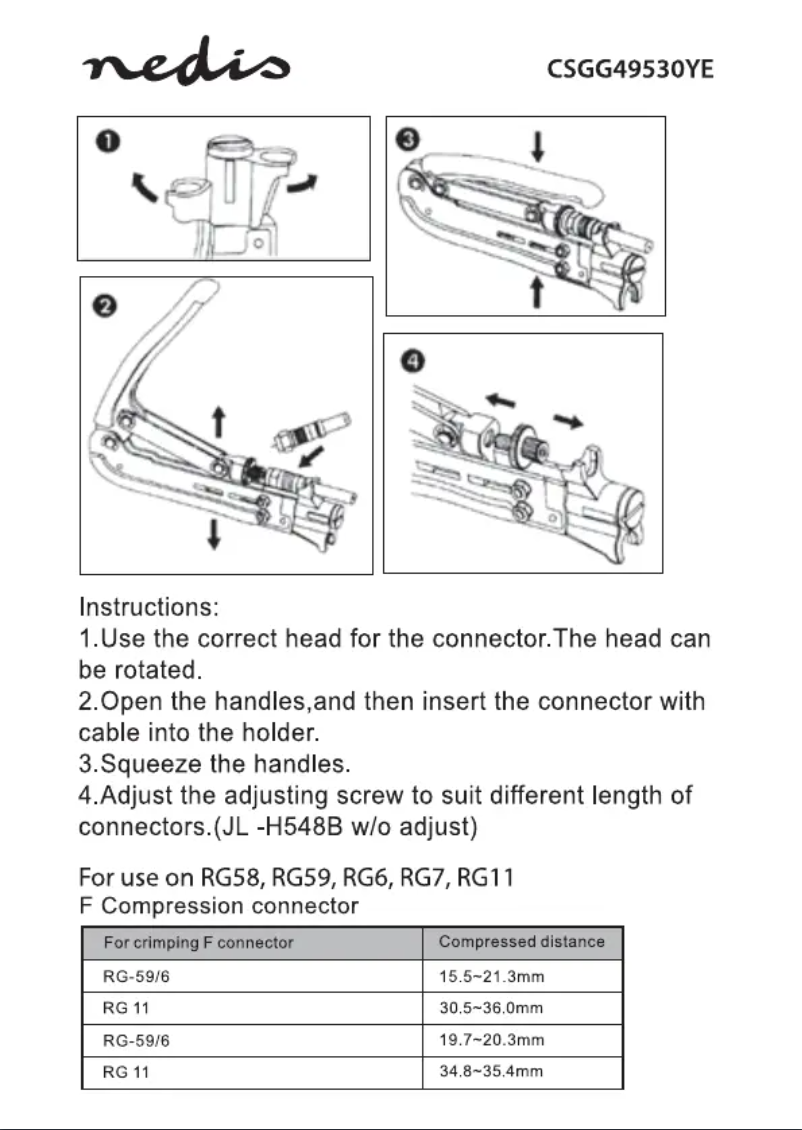 nedis

CSGG49530YE

1

3

2

4

Instructions:
1.Use the correct head for the connector.The head can be rotated.
2.Open the handles,and then insert the connector with cable into the holder.
3.Squeeze the handles.
4.Adjust the adjusting screw to suit different length of connectors.(JL -H548B w/o adjust)

For use on RG58, RG59, RG6, RG7, RG11
F Compression connector

| For crimping F connector | Compressed distance |
|---|---|
| RG-59/6 | 15.5~21.3mm |
| RG 11 | 30.5~36.0mm |
| RG-59/6 | 19.7~20.3mm |
| RG 11 | 34.8~35.4mm |