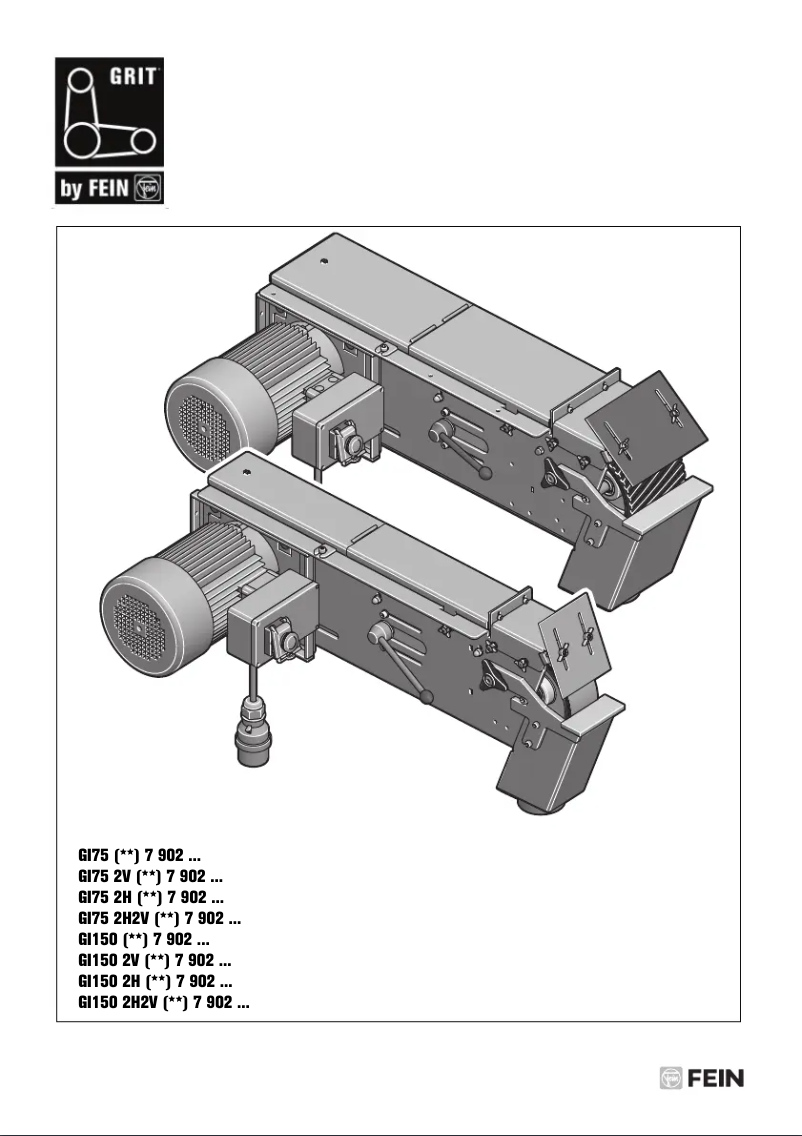 GRIT
by FEIN

GI75 (**) 7 902 ...
GI75 2V (**) 7 902 ...
GI75 2H (**) 7 902 ...
GI75 2H2V (**) 7 902 ...
GI150 (**) 7 902 ...
GI150 2V (**) 7 902 ...
GI150 2H (**) 7 902 ...
GI150 2H2V (**) 7 902 ...

FEIN