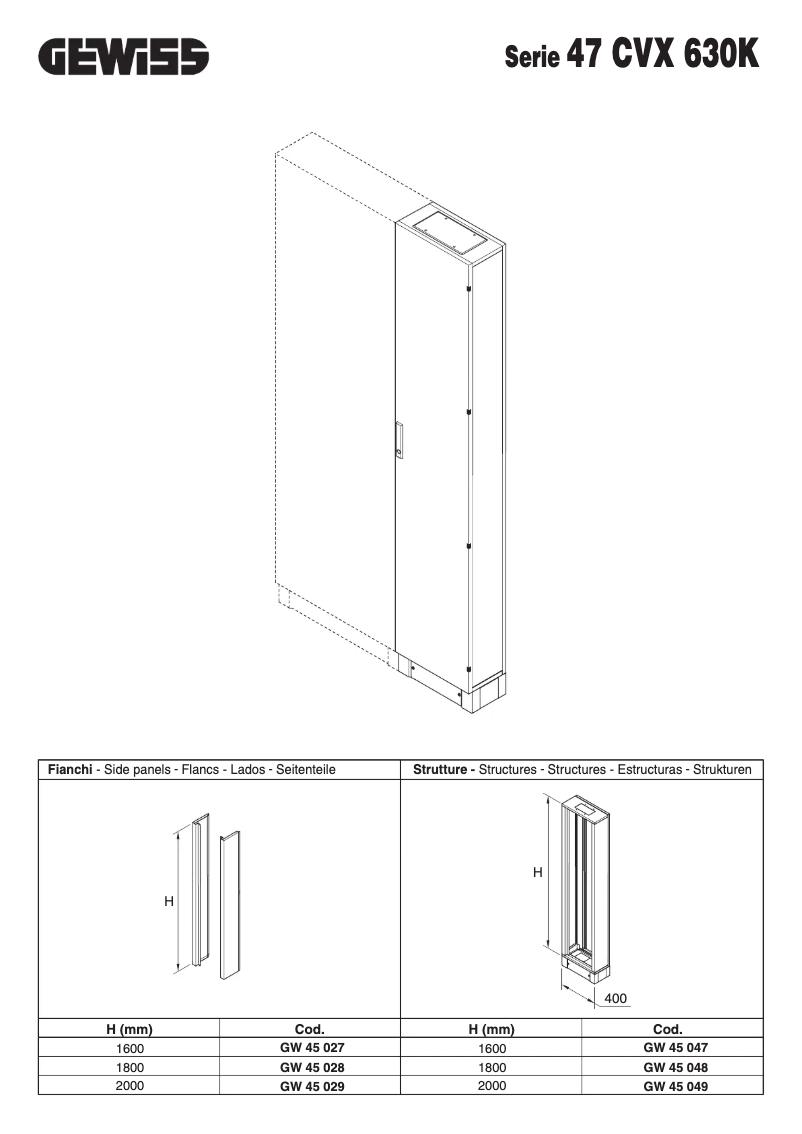 GEWISS

Serie 47 CVX 630K

Fianchi - Side panels - Flancs - Lados - Seitenteile

H

| H (mm) | Cod. |
|---|---|
| 1600 | GW 45 027 |
| 1800 | GW 45 028 |
| 2000 | GW 45 029 |

Strutture - Structures - Structures - Estructuras - Strukturen

H

400

| H (mm) | Cod. |
|---|---|
| 1600 | GW 45 047 |
| 1800 | GW 45 048 |
| 2000 | GW 45 049 |