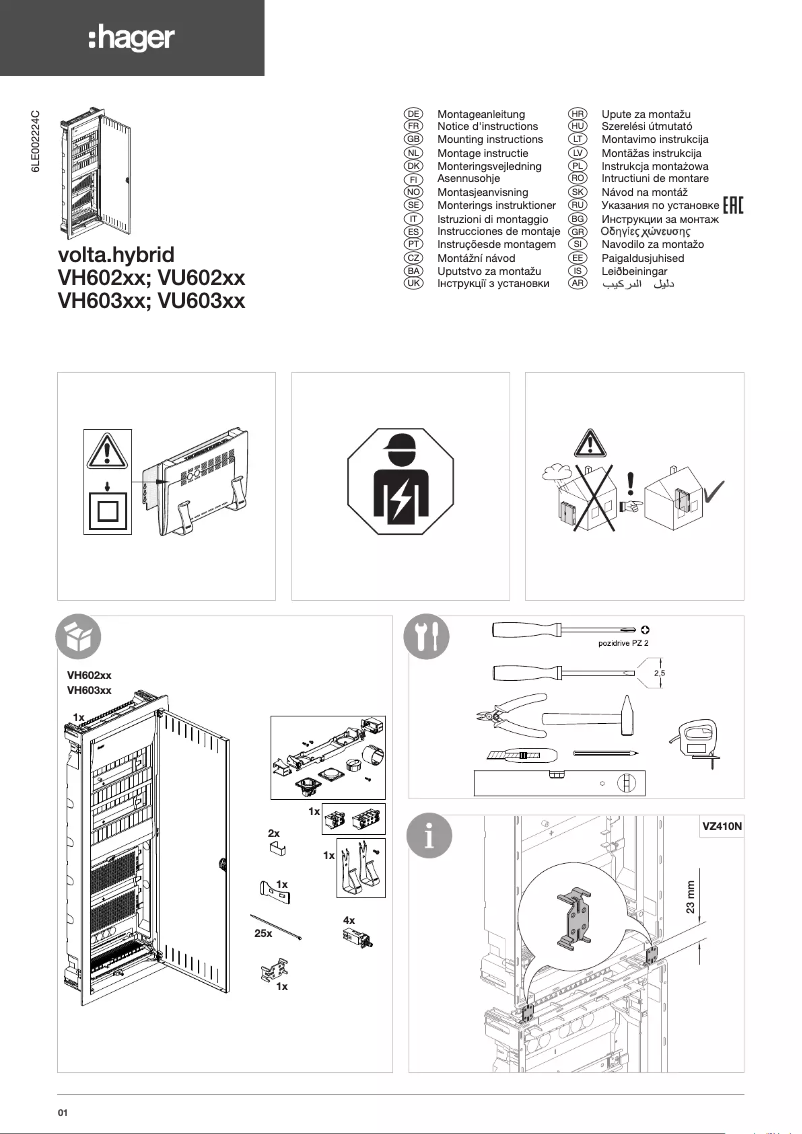 :hager

6LE002224C

volta.hybrid
VH602xx; VU602xx
VH603xx; VU603xx

DE Montageanleitung
FR Notice d'instructions
GB Mounting instructions
NL Montage instructie
DK Monteringsvejledning
FI Asennusohje
NO Montasjeanvisning
SE Monterings instruktioner
IT Istruzioni di montaggio
ES Instrucciones de montaje
PT Instruçõesde montagem
CZ Montážní návod
BA Uputstvo za montažu
UK Інструкції з установки

HR Upute za montažu
HU Szerelési útmutató
LT Montavimo instrukcija
LV Montāžas instrukcija
PL Instrukcja montażowa
RO Intructiuni de montare
SK Návod na montáž
RU Указания по установке
BG Инструкции за монтаж
GR Οδηγίες χώνευσης
SI Navodilo za montažo
EE Paigaldusjuhised
IS Leiðbeiningar
AR دليل التركيب

EAC

VH602xx
VH603xx
1x
1x
2x
1x
1x
25x
4x
1x

pozidrive PZ 2
2,5

VZ410N
23 mm

01