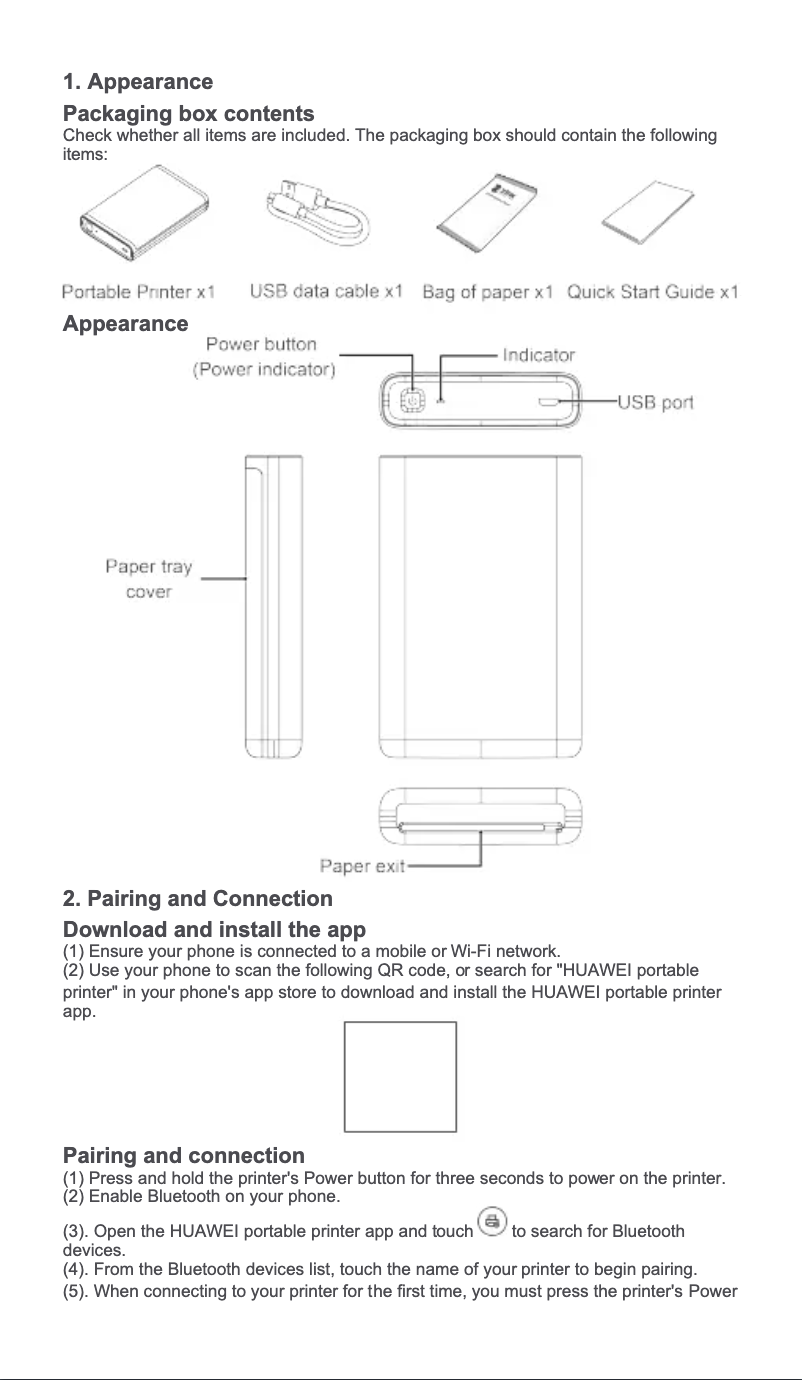 1. Appearance

Packaging box contents

Check whether all items are included. The packaging box should contain the following items:

Portable Printer x1 USB data cable x1 Bag of paper x1 Quick Start Guide x1

Appearance

Power button (Power indicator)

Indicator

USB port

Paper tray cover

Paper exit

2. Pairing and Connection

Download and install the app

(1) Ensure your phone is connected to a mobile or Wi-Fi network.
(2) Use your phone to scan the following QR code, or search for "HUAWEI portable printer" in your phone's app store to download and install the HUAWEI portable printer app.

Pairing and connection

(1) Press and hold the printer's Power button for three seconds to power on the printer.
(2) Enable Bluetooth on your phone.
(3). Open the HUAWEI portable printer app and touch to search for Bluetooth devices.
(4). From the Bluetooth devices list, touch the name of your printer to begin pairing.
(5). When connecting to your printer for the first time, you must press the printer's Power