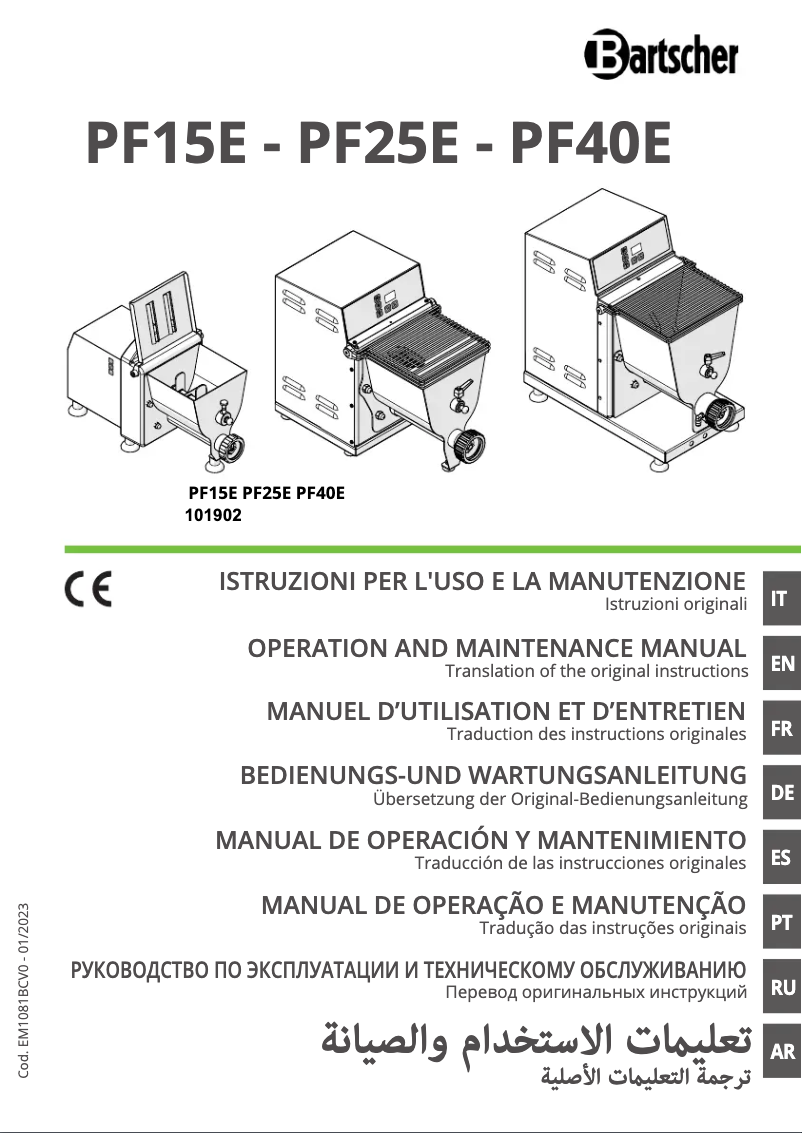 Bartscher

PF15E - PF25E - PF40E

PF15E PF25E PF40E
101902

CE

ISTRUZIONI PER L'USO E LA MANUTENZIONE
Istruzioni originali
IT

OPERATION AND MAINTENANCE MANUAL
Translation of the original instructions
EN

MANUEL D'UTILISATION ET D'ENTRETIEN
Traduction des instructions originales
FR

BEDIENUNGS-UND WARTUNGSANLEITUNG
Übersetzung der Original-Bedienungsanleitung
DE

MANUAL DE OPERACIÓN Y MANTENIMIENTO
Traducción de las instrucciones originales
ES

MANUAL DE OPERAÇÃO E MANUTENÇÃO
Tradução das instruções originais
PT

РУКОВОДСТВО ПО ЭКСПЛУАТАЦИИ И ТЕХНИЧЕСКОМУ ОБСЛУЖИВАНИЮ
Перевод оригинальных инструкций
RU

تعليمات الاستخدام والصيانة
ترجمة التعليمات الأصلية
AR

Cod. EM1081BCV0 - 01/2023