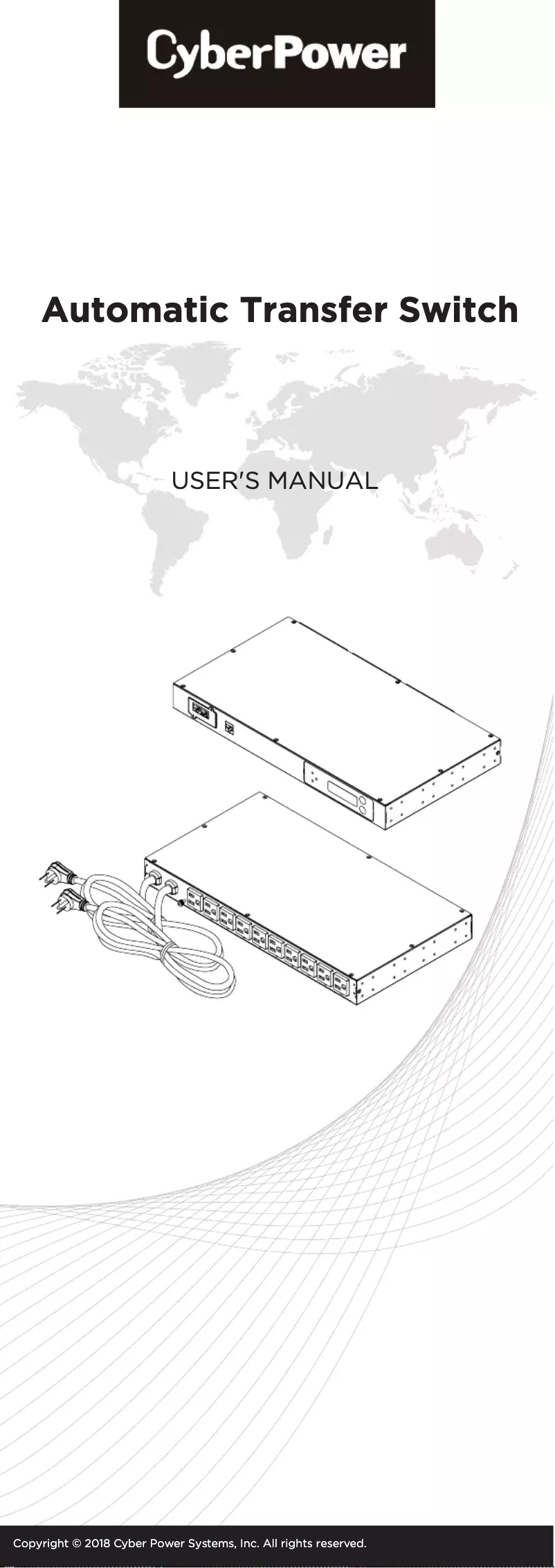 CyberPower

Automatic Transfer Switch

USER'S MANUAL

Copyright © 2018 Cyber Power Systems, Inc. All rights reserved.