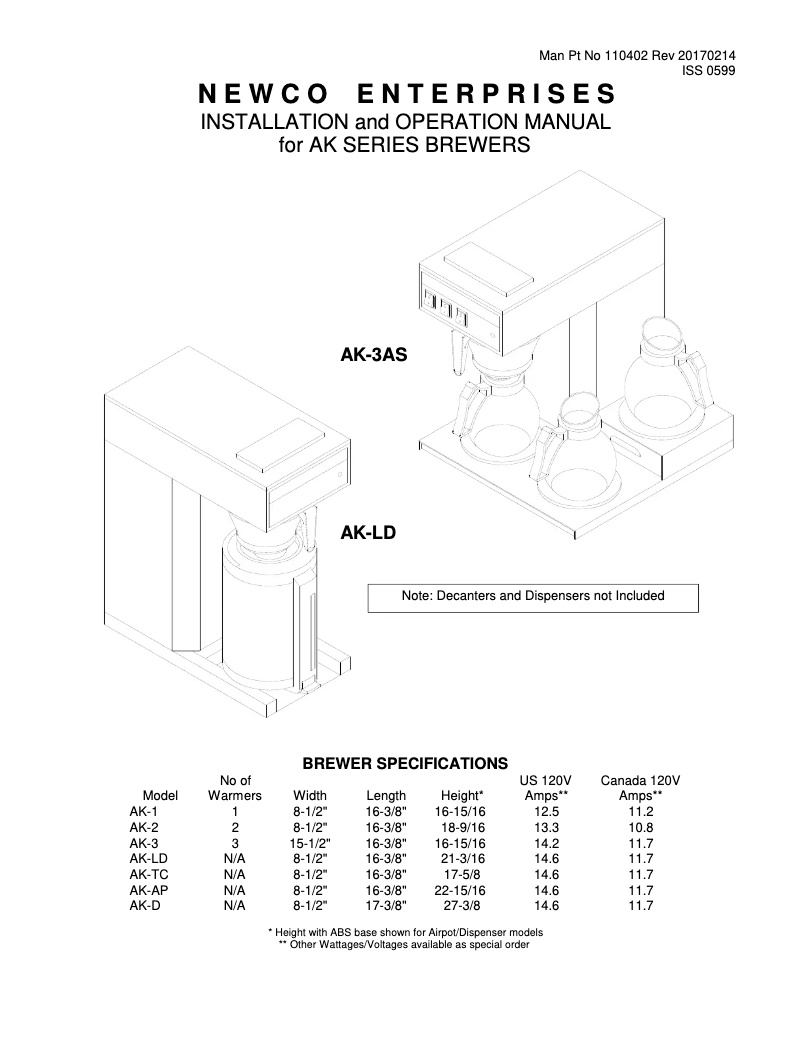 Man Pt No 110402 Rev 20170214
ISS 0599

NEWCO ENTERPRISES
INSTALLATION and OPERATION MANUAL
for AK SERIES BREWERS

AK-3AS

AK-LD

Note: Decanters and Dispensers not Included

BREWER SPECIFICATIONS

| Model | No of Warmers | Width | Length | Height* | US 120V Amps** | Canada 120V Amps** |
|---|---|---|---|---|---|---|
| AK-1 | 1 | 8-1/2" | 16-3/8" | 16-15/16 | 12.5 | 11.2 |
| AK-2 | 2 | 8-1/2" | 16-3/8" | 18-9/16 | 13.3 | 10.8 |
| AK-3 | 3 | 15-1/2" | 16-3/8" | 16-15/16 | 14.2 | 11.7 |
| AK-LD | N/A | 8-1/2" | 16-3/8" | 21-3/16 | 14.6 | 11.7 |
| AK-TC | N/A | 8-1/2" | 16-3/8" | 17-5/8 | 14.6 | 11.7 |
| AK-AP | N/A | 8-1/2" | 16-3/8" | 22-15/16 | 14.6 | 11.7 |
| AK-D | N/A | 8-1/2" | 17-3/8" | 27-3/8 | 14.6 | 11.7 |

* Height with ABS base shown for Airpot/Dispenser models
** Other Wattages/Voltages available as special order