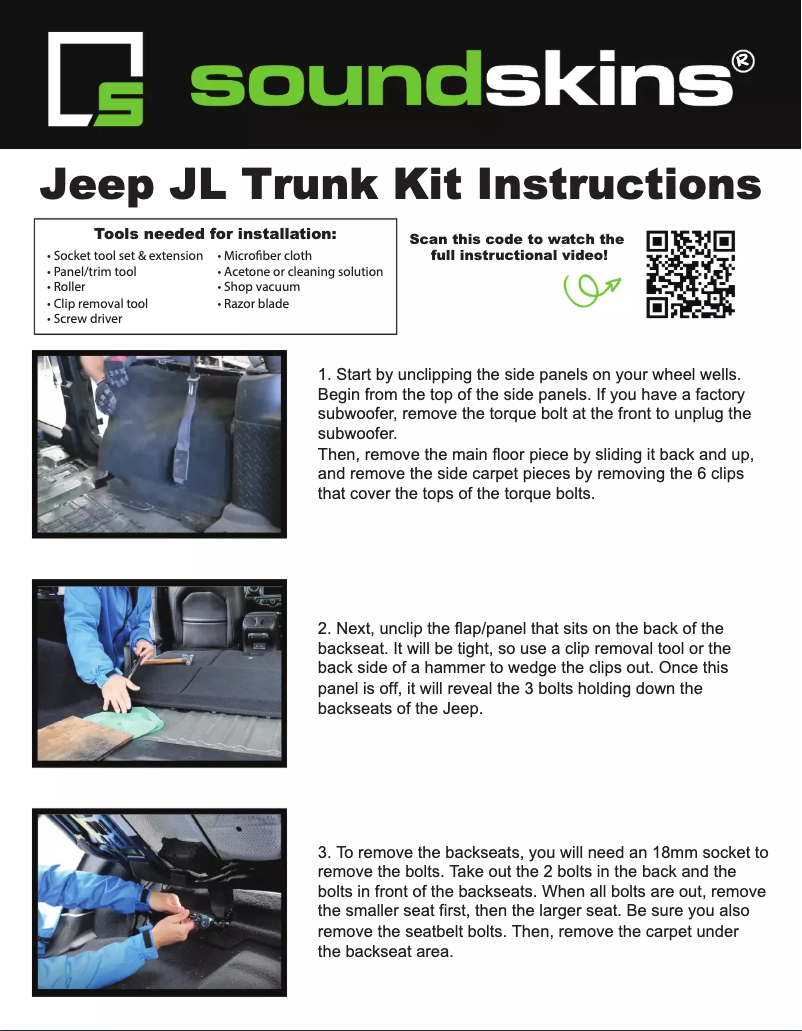 soundskins®

Jeep JL Trunk Kit Instructions

Tools needed for installation:

• Socket tool set & extension
• Panel/trim tool
• Roller
• Clip removal tool
• Screw driver

• Microfiber cloth
• Acetone or cleaning solution
• Shop vacuum
• Razor blade

Scan this code to watch the full instructional video!

1. Start by unclipping the side panels on your wheel wells. Begin from the top of the side panels. If you have a factory subwoofer, remove the torque bolt at the front to unplug the subwoofer.
Then, remove the main floor piece by sliding it back and up, and remove the side carpet pieces by removing the 6 clips that cover the tops of the torque bolts.

2. Next, unclip the flap/panel that sits on the back of the backseat. It will be tight, so use a clip removal tool or the back side of a hammer to wedge the clips out. Once this panel is off, it will reveal the 3 bolts holding down the backseats of the Jeep.

3. To remove the backseats, you will need an 18mm socket to remove the bolts. Take out the 2 bolts in the back and the bolts in front of the backseats. When all bolts are out, remove the smaller seat first, then the larger seat. Be sure you also remove the seatbelt bolts. Then, remove the carpet under the backseat area.