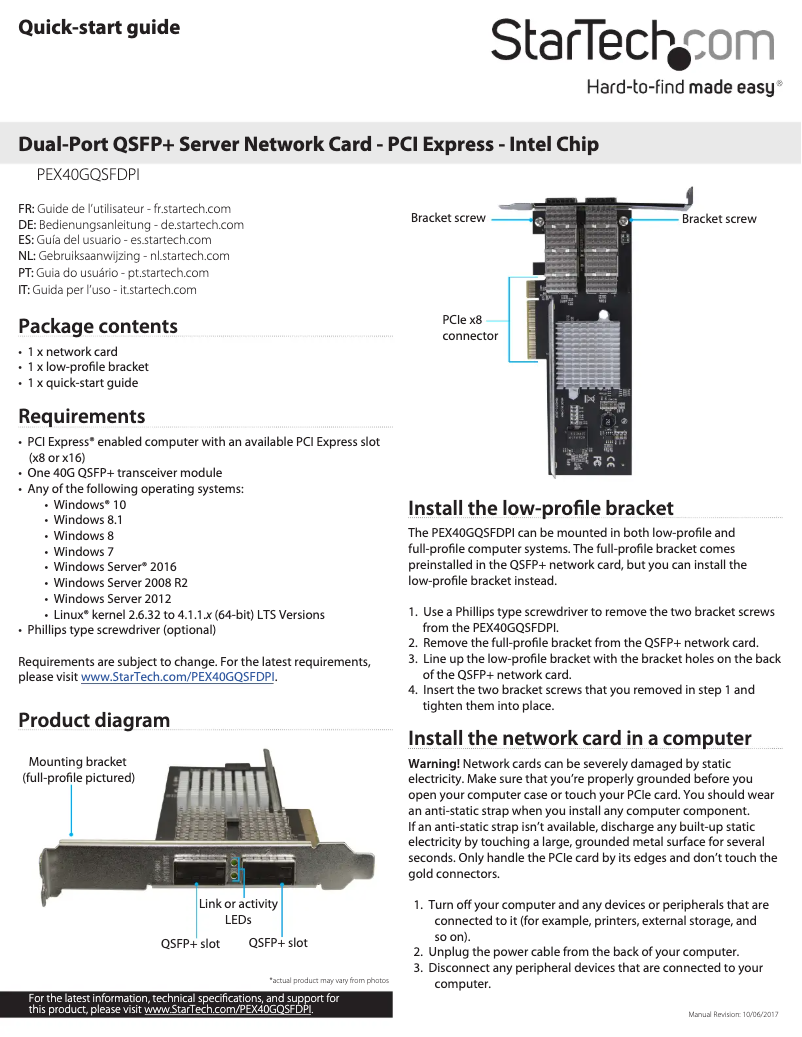 Quick-start guide

StarTech.com

Hard-to-find made easy®

Dual-Port QSFP+ Server Network Card - PCI Express - Intel Chip

PEX40GQSFDPI

FR: Guide de l'utilisateur - fr.startech.com
DE: Bedienungsanleitung - de.startech.com
ES: Guía del usuario - es.startech.com
NL: Gebruiksaanwijzing - nl.startech.com
PT: Guia do usuário - pt.startech.com
IT: Guida per l'uso - it.startech.com

Package contents

• 1 x network card
• 1 x low-profile bracket
• 1 x quick-start guide

Requirements

• PCI Express® enabled computer with an available PCI Express slot (x8 or x16)
• One 40G QSFP+ transceiver module
• Any of the following operating systems:
• Windows® 10
• Windows 8.1
• Windows 8
• Windows 7
• Windows Server® 2016
• Windows Server 2008 R2
• Windows Server 2012
• Linux® kernel 2.6.32 to 4.1.1.x (64-bit) LTS Versions
• Phillips type screwdriver (optional)

Requirements are subject to change. For the latest requirements, please visit www.StarTech.com/PEX40GQSFDPI.

Product diagram

Mounting bracket (full-profile pictured)

Link or activity LEDs

QSFP+ slot

QSFP+ slot

*actual product may vary from photos

For the latest information, technical specifications, and support for this product, please visit www.StarTech.com/PEX40GQSFDPI.

Bracket screw

Bracket screw

PCIe x8 connector

Install the low-profile bracket

The PEX40GQSFDPI can be mounted in both low-profile and full-profile computer systems. The full-profile bracket comes preinstalled in the QSFP+ network card, but you can install the low-profile bracket instead.

1. Use a Phillips type screwdriver to remove the two bracket screws from the PEX40GQSFDPI.
2. Remove the full-profile bracket from the QSFP+ network card.
3. Line up the low-profile bracket with the bracket holes on the back of the QSFP+ network card.
4. Insert the two bracket screws that you removed in step 1 and tighten them into place.

Install the network card in a computer

Warning! Network cards can be severely damaged by static electricity. Make sure that you're properly grounded before you open your computer case or touch your PCIe card. You should wear an anti-static strap when you install any computer component. If an anti-static strap isn't available, discharge any built-up static electricity by touching a large, grounded metal surface for several seconds. Only handle the PCIe card by its edges and don't touch the gold connectors.

1. Turn off your computer and any devices or peripherals that are connected to it (for example, printers, external storage, and so on).
2. Unplug the power cable from the back of your computer.
3. Disconnect any peripheral devices that are connected to your computer.

Manual Revision: 10/06/2017