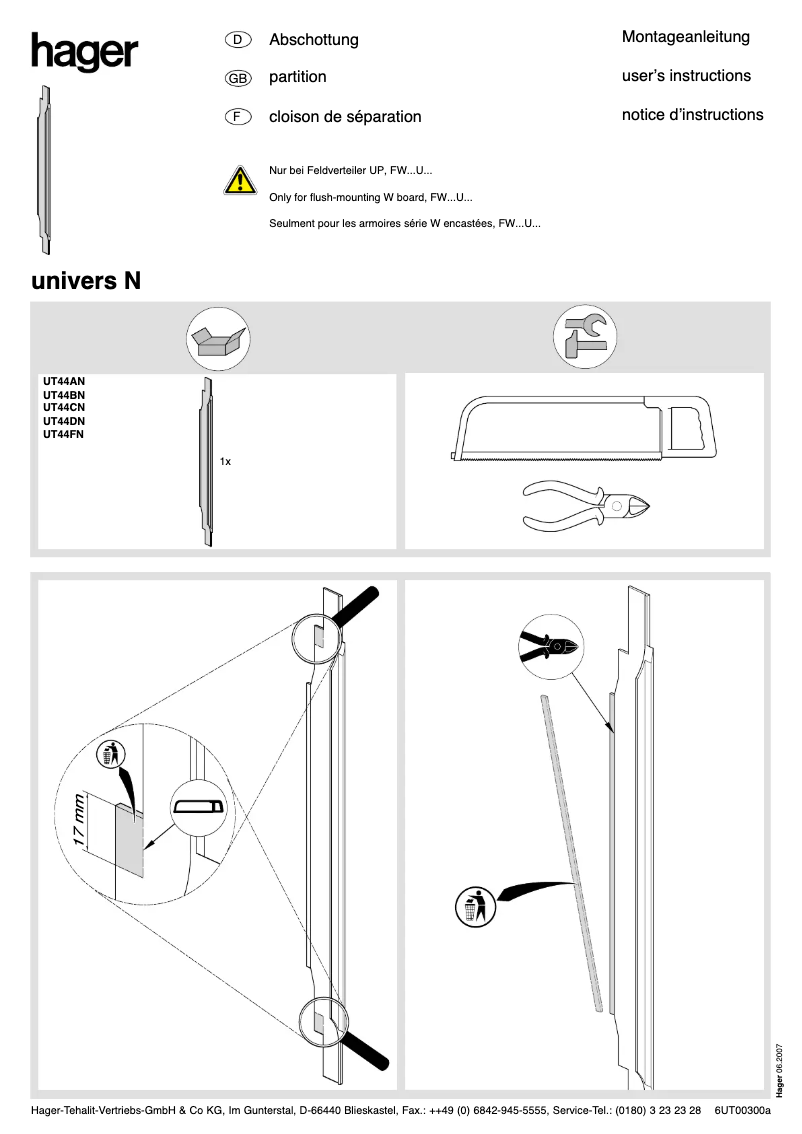 hager

D Abschottung
GB partition
F cloison de séparation

Montageanleitung
user's instructions
notice d'instructions

Nur bei Feldverteiler UP, FW...U...
Only for flush-mounting W board, FW...U...
Seulment pour les armoires série W encastées, FW...U...

univers N

UT44AN
UT44BN
UT44CN
UT44DN
UT44FN

1x

17 mm

Hager 06.2007

Hager-Tehalit-Vertriebs-GmbH & Co KG, Im Gunterstal, D-66440 Blieskastel, Fax.: ++49 (0) 6842-945-5555, Service-Tel.: (0180) 3 23 23 28 6UT00300a