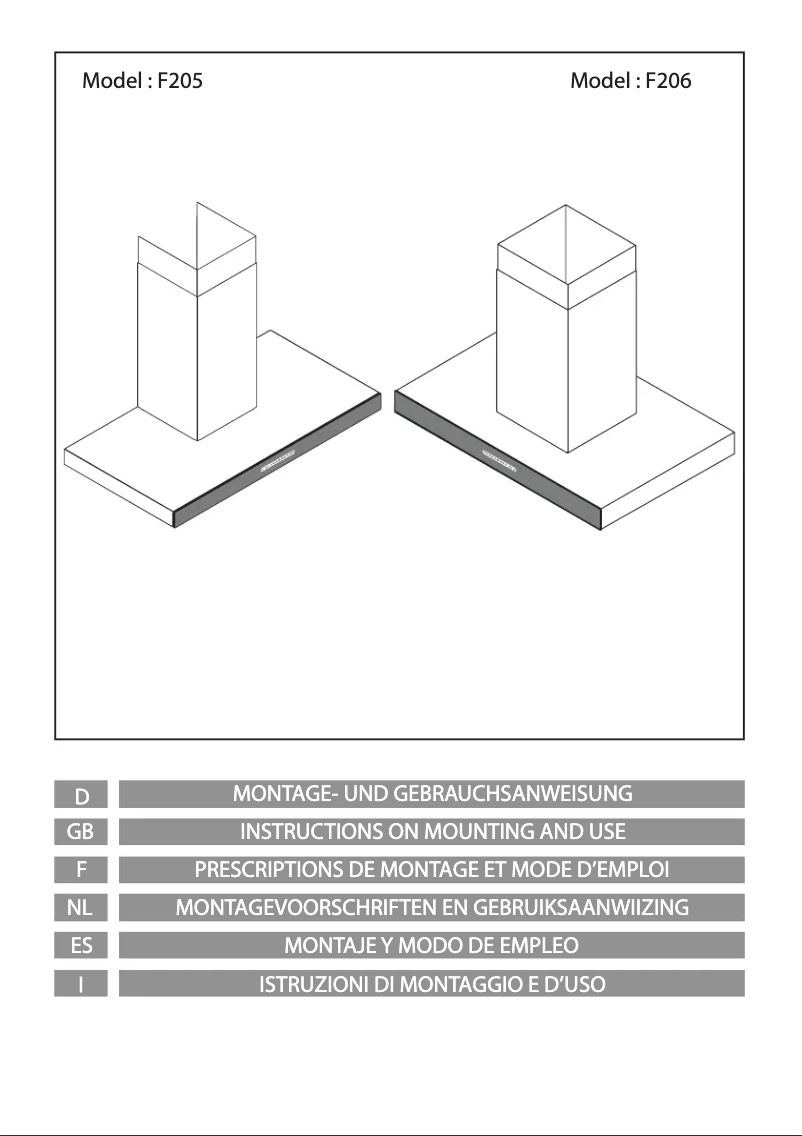 Model : F205

Model : F206

D MONTAGE- UND GEBRAUCHSANWEISUNG

GB INSTRUCTIONS ON MOUNTING AND USE

F PRESCRIPTIONS DE MONTAGE ET MODE D'EMPLOI

NL MONTAGEVOORSCHRIFTEN EN GEBRUIKSAANWIIZING

ES MONTAJE Y MODO DE EMPLEO

I ISTRUZIONI DI MONTAGGIO E D'USO