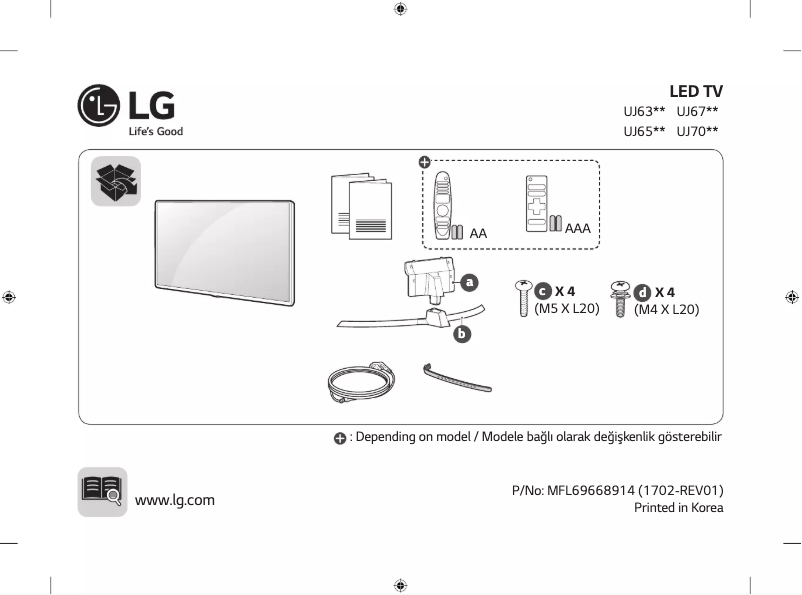 LG
Life's Good

LED TV
UJ63** UJ67**
UJ65** UJ70**

AA
AAA
a
b
c X 4
(M5 X L20)
d X 4
(M4 X L20)

: Depending on model / Modele bağlı olarak değişkenlik gösterebilir

www.lg.com

P/No: MFL69668914 (1702-REV01)
Printed in Korea