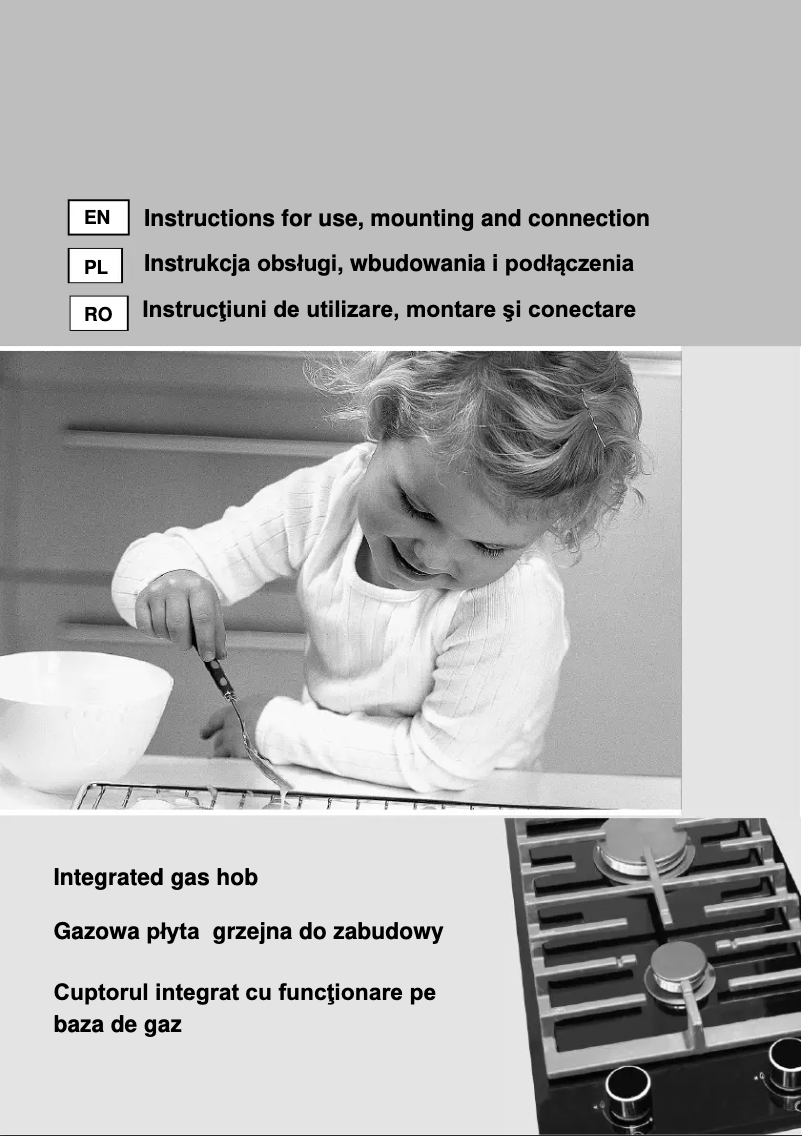 EN Instructions for use, mounting and connection

PL Instrukcja obsługi, wbudowania i podłączenia

RO Instrucţiuni de utilizare, montare şi conectare

Integrated gas hob

Gazowa płyta grzejna do zabudowy

Cuptorul integrat cu funcţionare pe baza de gaz