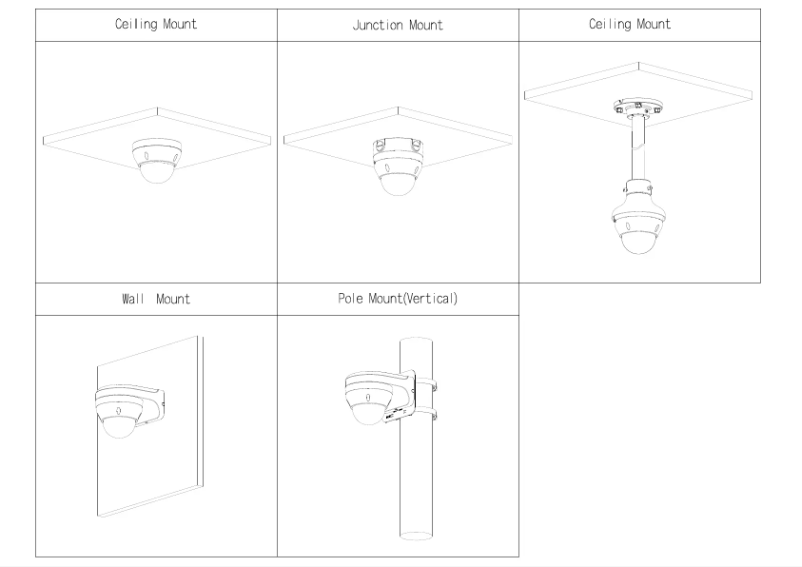 | Ceiling Mount | Junction Mount | Ceiling Mount |
|---|---|---|
| | | |
| Wall Mount | Pole Mount(Vertical) | |
| | | |