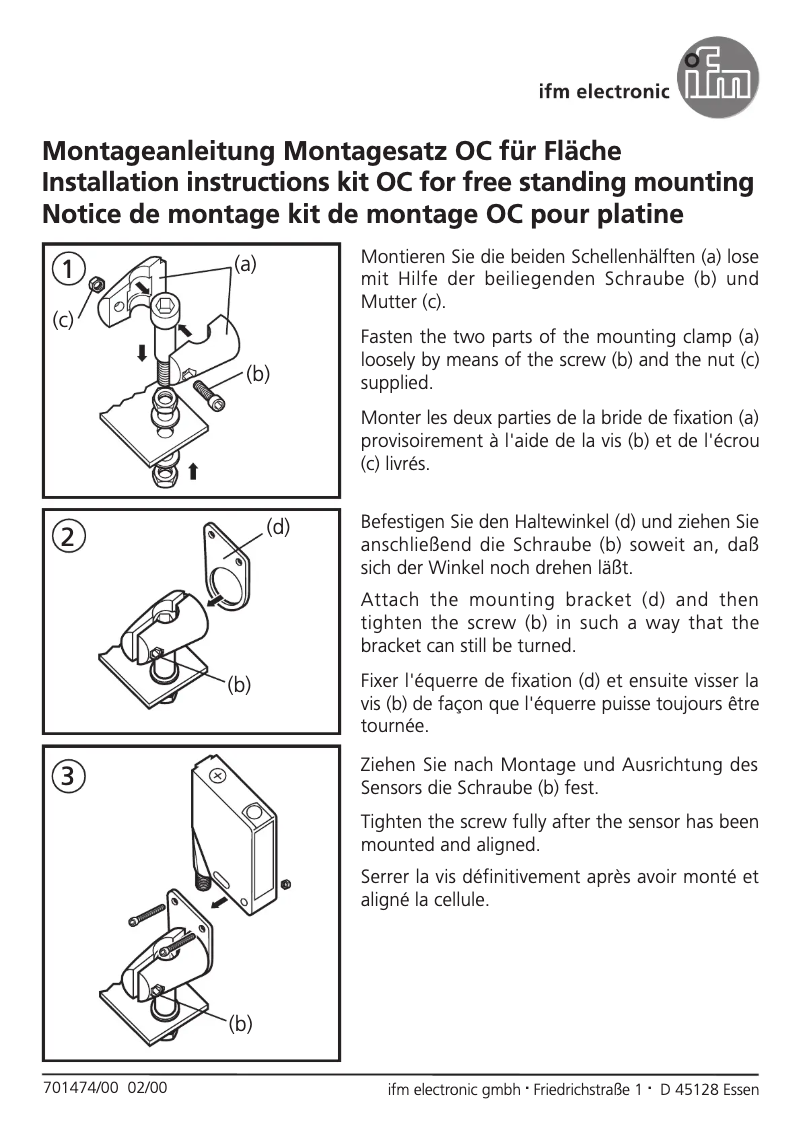 ifm electronic

ifm

Montageanleitung Montagesatz OC für Fläche
Installation instructions kit OC for free standing mounting
Notice de montage kit de montage OC pour platine

1
(a)
(c)
(b)

Montieren Sie die beiden Schellenhälften (a) lose mit Hilfe der beiliegenden Schraube (b) und Mutter (c).

Fasten the two parts of the mounting clamp (a) loosely by means of the screw (b) and the nut (c) supplied.

Monter les deux parties de la bride de fixation (a) provisoirement à l'aide de la vis (b) et de l'écrou (c) livrés.

2
(d)
(b)

Befestigen Sie den Haltewinkel (d) und ziehen Sie anschließend die Schraube (b) soweit an, daß sich der Winkel noch drehen läßt.

Attach the mounting bracket (d) and then tighten the screw (b) in such a way that the bracket can still be turned.

Fixer l'équerre de fixation (d) et ensuite visser la vis (b) de façon que l'équerre puisse toujours être tournée.

3
(b)

Ziehen Sie nach Montage und Ausrichtung des Sensors die Schraube (b) fest.

Tighten the screw fully after the sensor has been mounted and aligned.

Serrer la vis définitivement après avoir monté et aligné la cellule.

701474/00 02/00
ifm electronic gmbh · Friedrichstraße 1 · D 45128 Essen