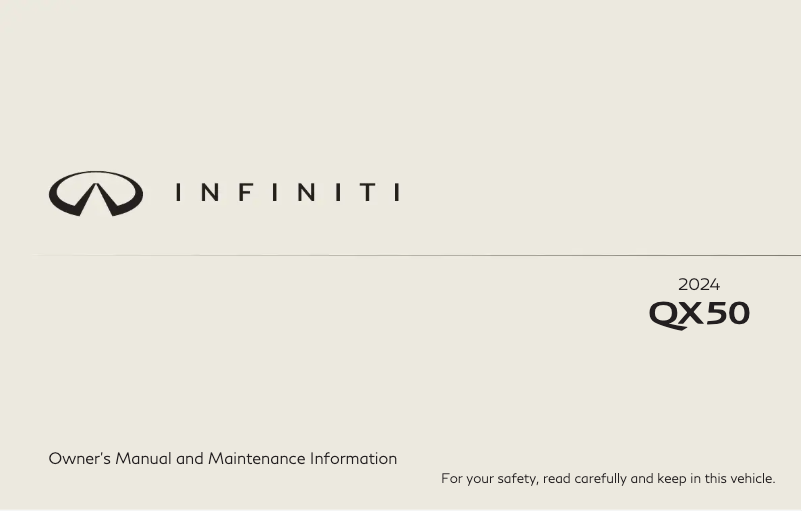 INFINITI

2024
QX50

Owner's Manual and Maintenance Information

For your safety, read carefully and keep in this vehicle.