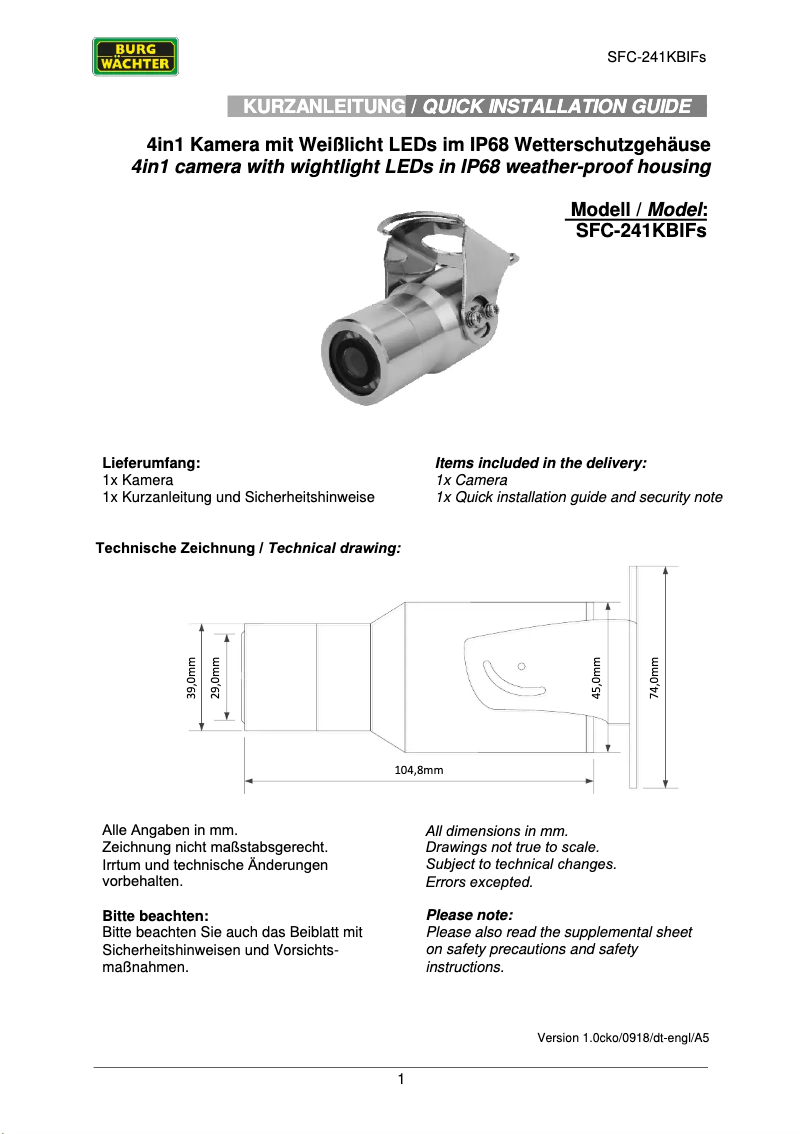 BURG WÄCHTER

SFC-241KBIFs

KURZANLEITUNG / QUICK INSTALLATION GUIDE

4in1 Kamera mit Weißlicht LEDs im IP68 Wetterschutzgehäuse
4in1 camera with wightlight LEDs in IP68 weather-proof housing

Modell / Model:
SFC-241KBIFs

Lieferumfang:
1x Kamera
1x Kurzanleitung und Sicherheitshinweise

Items included in the delivery:
1x Camera
1x Quick installation guide and security note

Technische Zeichnung / Technical drawing:

39,0mm
29,0mm
45,0mm
74,0mm
104,8mm

Alle Angaben in mm.
Zeichnung nicht maßstabsgerecht.
Irrtum und technische Änderungen vorbehalten.

Bitte beachten:
Bitte beachten Sie auch das Beiblatt mit Sicherheitshinweisen und Vorsichtsmaßnahmen.

All dimensions in mm.
Drawings not true to scale.
Subject to technical changes.
Errors excepted.

Please note:
Please also read the supplemental sheet on safety precautions and safety instructions.

Version 1.0cko/0918/dt-engl/A5

1