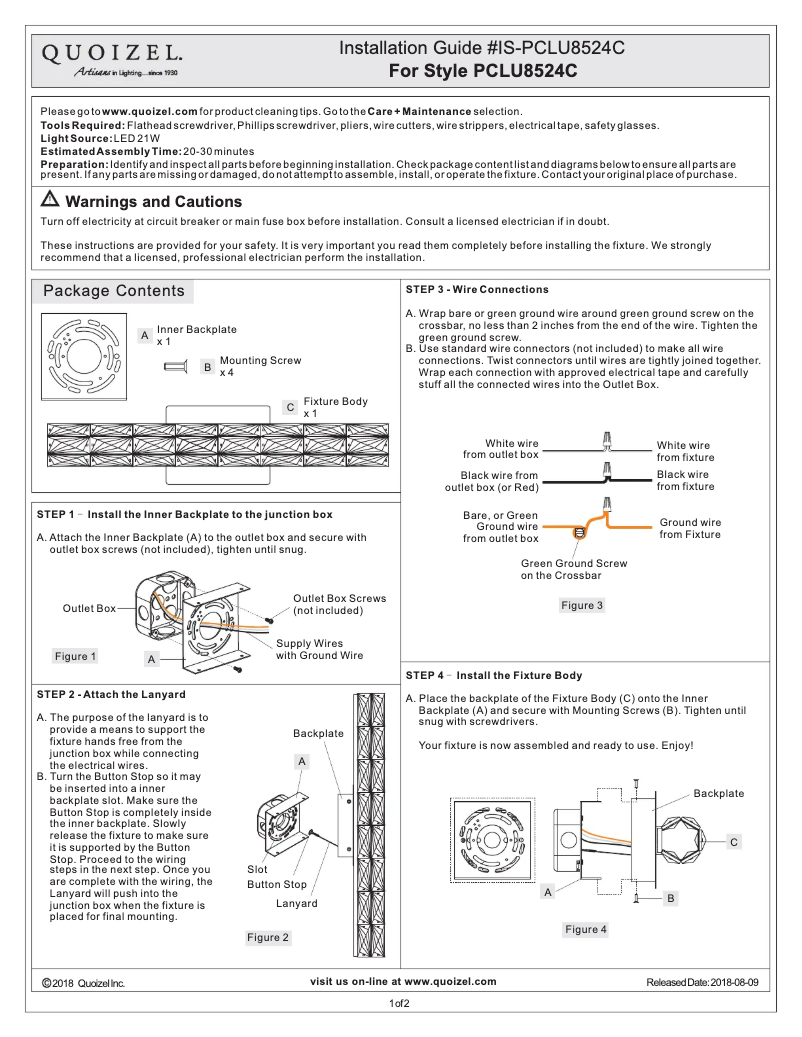 QUOIZEL.
Artisans in Lighting....since 1930

Installation Guide #IS-PCLU8524C
For Style PCLU8524C

Please go to www.quoizel.com for product cleaning tips. Go to the Care + Maintenance selection.
Tools Required: Flathead screwdriver, Phillips screwdriver, pliers, wire cutters, wire strippers, electrical tape, safety glasses.
Light Source: LED 21W
Estimated Assembly Time: 20-30 minutes
Preparation: Identify and inspect all parts before beginning installation. Check package content list and diagrams below to ensure all parts are present. If any parts are missing or damaged, do not attempt to assemble, install, or operate the fixture. Contact your original place of purchase.

Warnings and Cautions
Turn off electricity at circuit breaker or main fuse box before installation. Consult a licensed electrician if in doubt.

These instructions are provided for your safety. It is very important you read them completely before installing the fixture. We strongly recommend that a licensed, professional electrician perform the installation.

Package Contents

A Inner Backplate x 1
B Mounting Screw x 4
C Fixture Body x 1

STEP 1 - Install the Inner Backplate to the junction box

A. Attach the Inner Backplate (A) to the outlet box and secure with outlet box screws (not included), tighten until snug.

Outlet Box
Outlet Box Screws (not included)
Supply Wires with Ground Wire
Figure 1
A

STEP 2 - Attach the Lanyard

A. The purpose of the lanyard is to provide a means to support the fixture hands free from the junction box while connecting the electrical wires.
B. Turn the Button Stop so it may be inserted into a inner backplate slot. Make sure the Button Stop is completely inside the inner backplate. Slowly release the fixture to make sure it is supported by the Button Stop. Proceed to the wiring steps in the next step. Once you are complete with the wiring, the Lanyard will push into the junction box when the fixture is placed for final mounting.

Backplate
A
Slot
Button Stop
Lanyard
Figure 2

STEP 3 - Wire Connections

A. Wrap bare or green ground wire around green ground screw on the crossbar, no less than 2 inches from the end of the wire. Tighten the green ground screw.
B. Use standard wire connectors (not included) to make all wire connections. Twist connectors until wires are tightly joined together. Wrap each connection with approved electrical tape and carefully stuff all the connected wires into the Outlet Box.

White wire from outlet box
White wire from fixture
Black wire from outlet box (or Red)
Black wire from fixture
Bare, or Green Ground wire from outlet box
Ground wire from Fixture
Green Ground Screw on the Crossbar
Figure 3

STEP 4 - Install the Fixture Body

A. Place the backplate of the Fixture Body (C) onto the Inner Backplate (A) and secure with Mounting Screws (B). Tighten until snug with screwdrivers.

Your fixture is now assembled and ready to use. Enjoy!

Backplate
C
A
B
Figure 4

©2018 Quoizel Inc.
visit us on-line at www.quoizel.com
Released Date: 2018-08-09
1 of 2