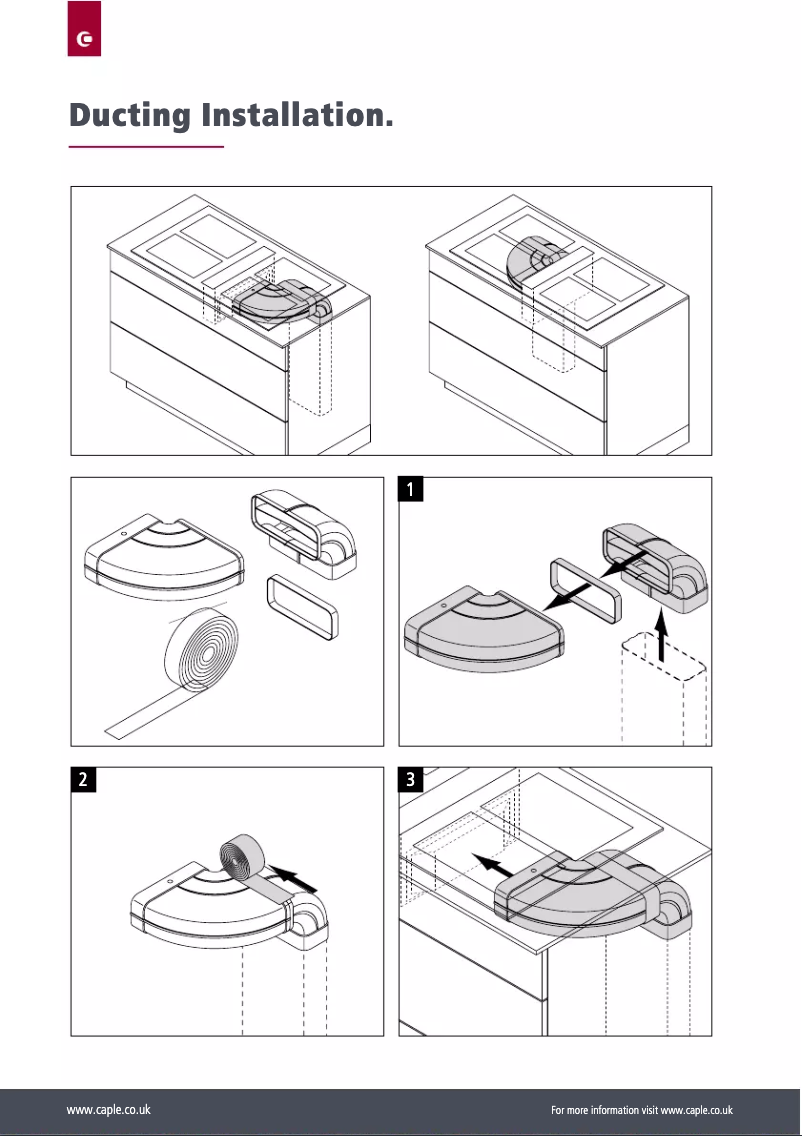 Ducting Installation.

1

2

3

www.caple.co.uk

For more information visit www.caple.co.uk