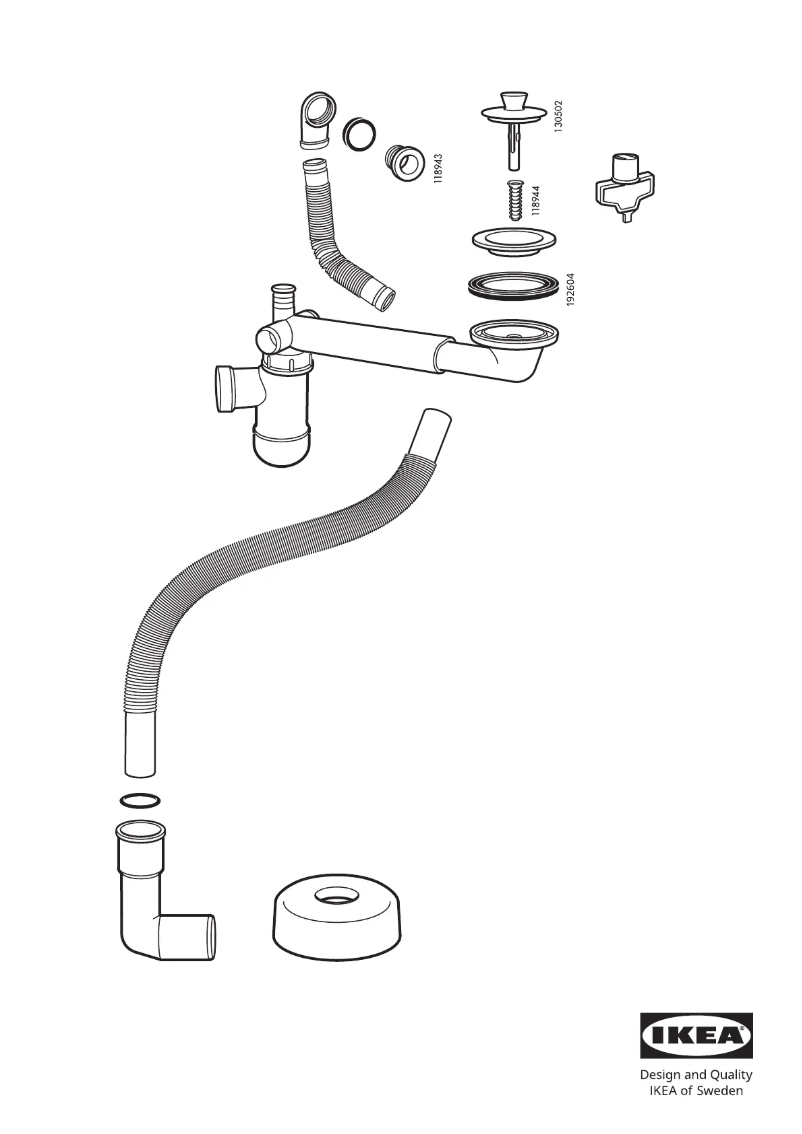 118943

130502

118944

192604

IKEA

Design and Quality
IKEA of Sweden