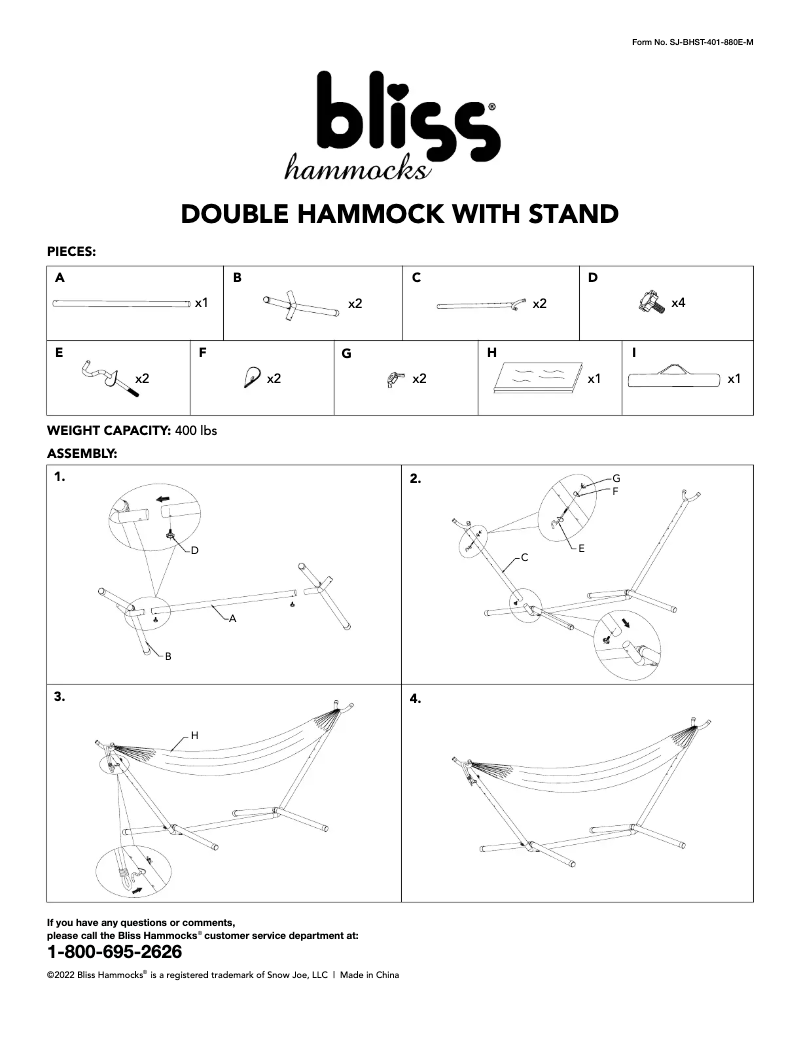 Form No. SJ-BHST-401-880E-M

bliss®
hammocks

DOUBLE HAMMOCK WITH STAND

PIECES:

| A x1 | B x2 | C x2 | D x4 |
|---|---|---|---|

| E x2 | F x2 | G x2 | H x1 | I x1 |
|---|---|---|---|---|

WEIGHT CAPACITY: 400 lbs

ASSEMBLY:

1.
D
A
B

2.
G
F
E
C

3.
H

4.

If you have any questions or comments, please call the Bliss Hammocks® customer service department at:
1-800-695-2626

©2022 Bliss Hammocks® is a registered trademark of Snow Joe, LLC | Made in China