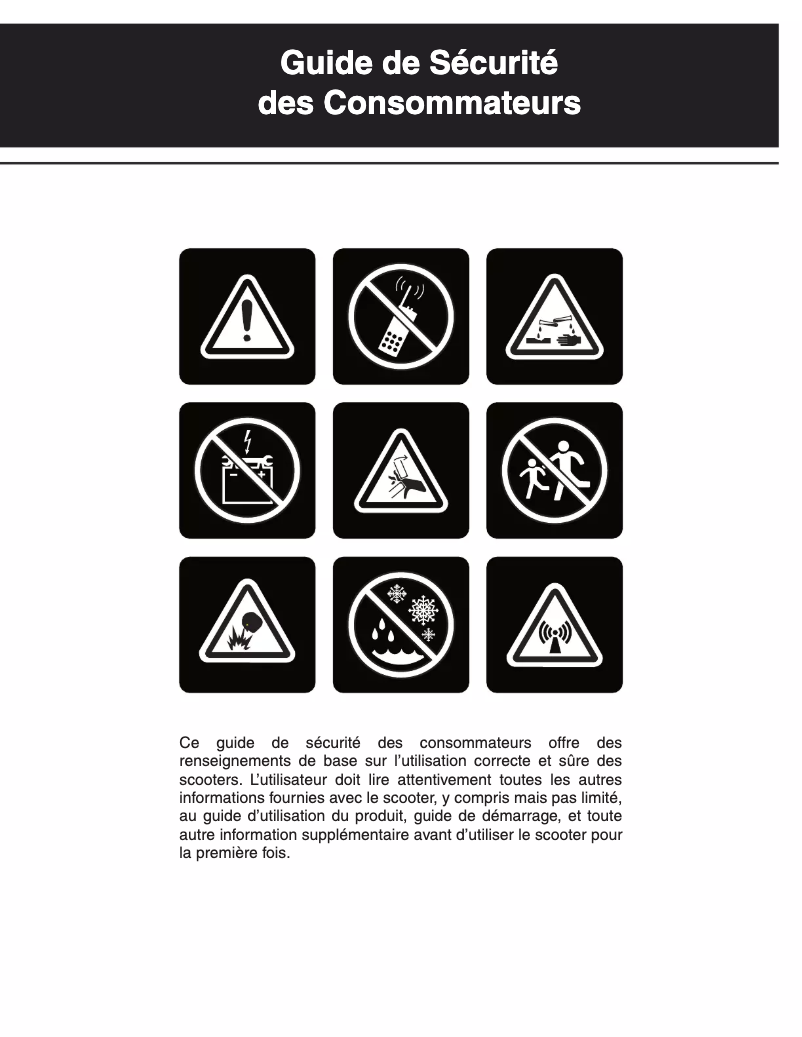 Guide de Sécurité
des Consommateurs

Ce guide de sécurité des consommateurs offre des renseignements de base sur l'utilisation correcte et sûre des scooters. L'utilisateur doit lire attentivement toutes les autres informations fournies avec le scooter, y compris mais pas limité, au guide d'utilisation du produit, guide de démarrage, et toute autre information supplémentaire avant d'utiliser le scooter pour la première fois.