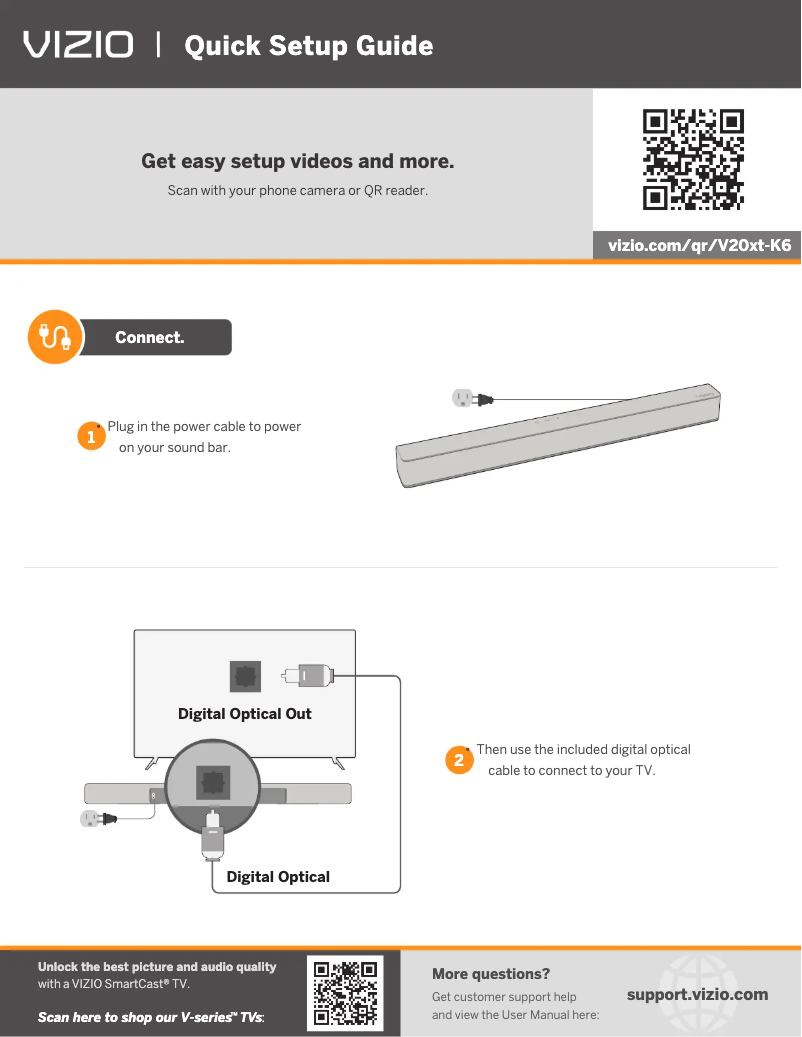 VIZIO | Quick Setup Guide

Get easy setup videos and more.

Scan with your phone camera or QR reader.

vizio.com/qr/V20xt-K6

Connect.

1 Plug in the power cable to power on your sound bar.

Digital Optical Out

Digital Optical

2 Then use the included digital optical cable to connect to your TV.

Unlock the best picture and audio quality with a VIZIO SmartCast® TV.

Scan here to shop our V-series™ TVs:

More questions?

Get customer support help and view the User Manual here:

support.vizio.com