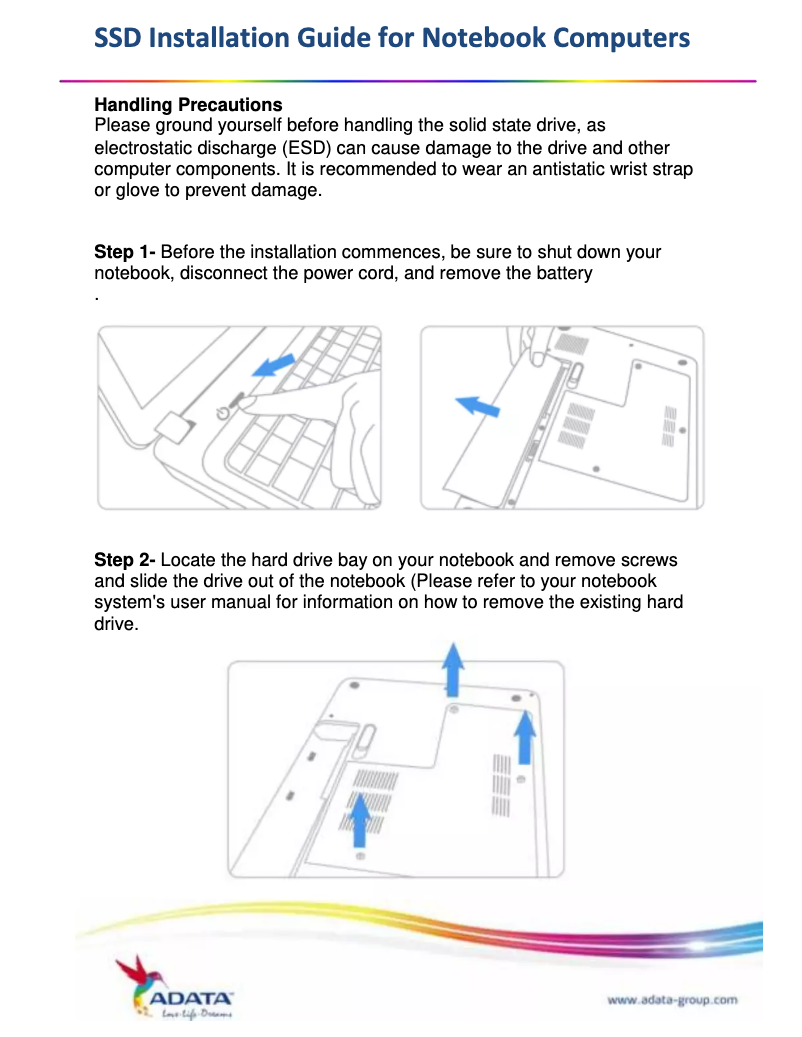 SSD Installation Guide for Notebook Computers

Handling Precautions
Please ground yourself before handling the solid state drive, as electrostatic discharge (ESD) can cause damage to the drive and other computer components. It is recommended to wear an antistatic wrist strap or glove to prevent damage.

Step 1- Before the installation commences, be sure to shut down your notebook, disconnect the power cord, and remove the battery
.

Step 2- Locate the hard drive bay on your notebook and remove screws and slide the drive out of the notebook (Please refer to your notebook system's user manual for information on how to remove the existing hard drive.

ADATA
Love·Life·Dreams

www.adata-group.com