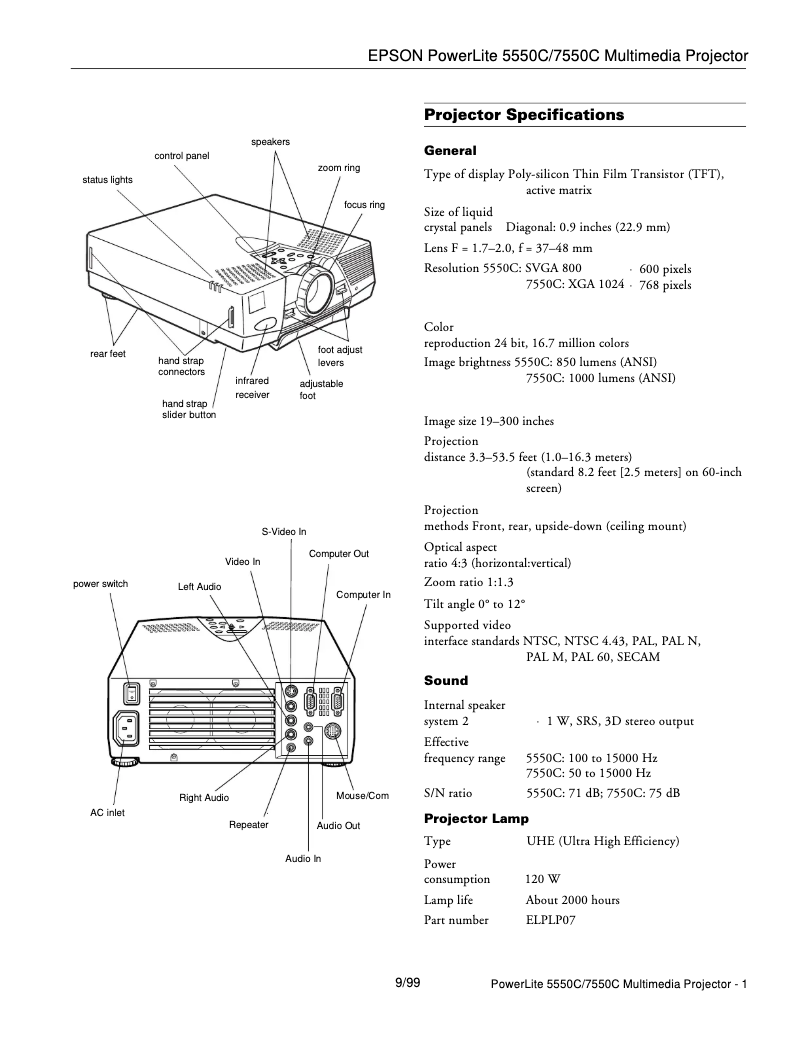 EPSON PowerLite 5550C/7550C Multimedia Projector

speakers
control panel
zoom ring
status lights
focus ring
rear feet
hand strap connectors
foot adjust levers
infrared receiver
adjustable foot
hand strap slider button

S-Video In
Video In
Computer Out
power switch
Left Audio
Computer In
Right Audio
Mouse/Com
AC inlet
Repeater
Audio Out
Audio In

Projector Specifications

General

Type of display Poly-silicon Thin Film Transistor (TFT), active matrix

Size of liquid crystal panels Diagonal: 0.9 inches (22.9 mm)

Lens F = 1.7–2.0, f = 37–48 mm

Resolution 5550C: SVGA 800 · 600 pixels
7550C: XGA 1024 · 768 pixels

Color reproduction 24 bit, 16.7 million colors

Image brightness 5550C: 850 lumens (ANSI)
7550C: 1000 lumens (ANSI)

Image size 19–300 inches

Projection distance 3.3–53.5 feet (1.0–16.3 meters)
(standard 8.2 feet [2.5 meters] on 60-inch screen)

Projection methods Front, rear, upside-down (ceiling mount)

Optical aspect ratio 4:3 (horizontal:vertical)

Zoom ratio 1:1.3

Tilt angle 0° to 12°

Supported video interface standards NTSC, NTSC 4.43, PAL, PAL N, PAL M, PAL 60, SECAM

Sound

Internal speaker system 2 · 1 W, SRS, 3D stereo output

Effective frequency range 5550C: 100 to 15000 Hz
7550C: 50 to 15000 Hz

S/N ratio 5550C: 71 dB; 7550C: 75 dB

Projector Lamp

Type UHE (Ultra High Efficiency)

Power consumption 120 W

Lamp life About 2000 hours

Part number ELPLP07

9/99

PowerLite 5550C/7550C Multimedia Projector - 1