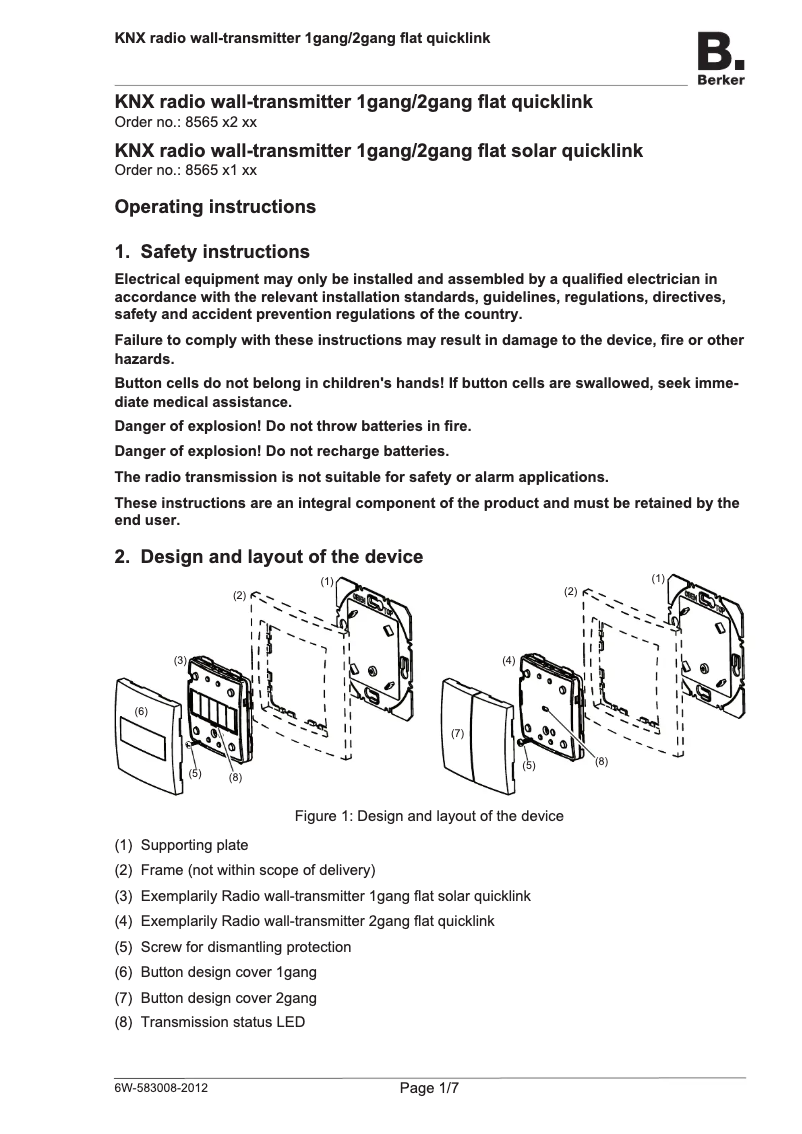 KNX radio wall-transmitter 1gang/2gang flat quicklink

B.
Berker

KNX radio wall-transmitter 1gang/2gang flat quicklink
Order no.: 8565 x2 xx

KNX radio wall-transmitter 1gang/2gang flat solar quicklink
Order no.: 8565 x1 xx

Operating instructions

1. Safety instructions

Electrical equipment may only be installed and assembled by a qualified electrician in accordance with the relevant installation standards, guidelines, regulations, directives, safety and accident prevention regulations of the country.

Failure to comply with these instructions may result in damage to the device, fire or other hazards.

Button cells do not belong in children's hands! If button cells are swallowed, seek immediate medical assistance.

Danger of explosion! Do not throw batteries in fire.

Danger of explosion! Do not recharge batteries.

The radio transmission is not suitable for safety or alarm applications.

These instructions are an integral component of the product and must be retained by the end user.

2. Design and layout of the device

(1) (2) (3) (6) (5) (8) (1) (2) (4) (7) (5) (8)

Figure 1: Design and layout of the device

(1) Supporting plate
(2) Frame (not within scope of delivery)
(3) Exemplarily Radio wall-transmitter 1gang flat solar quicklink
(4) Exemplarily Radio wall-transmitter 2gang flat quicklink
(5) Screw for dismantling protection
(6) Button design cover 1gang
(7) Button design cover 2gang
(8) Transmission status LED

6W-583008-2012

Page 1/7