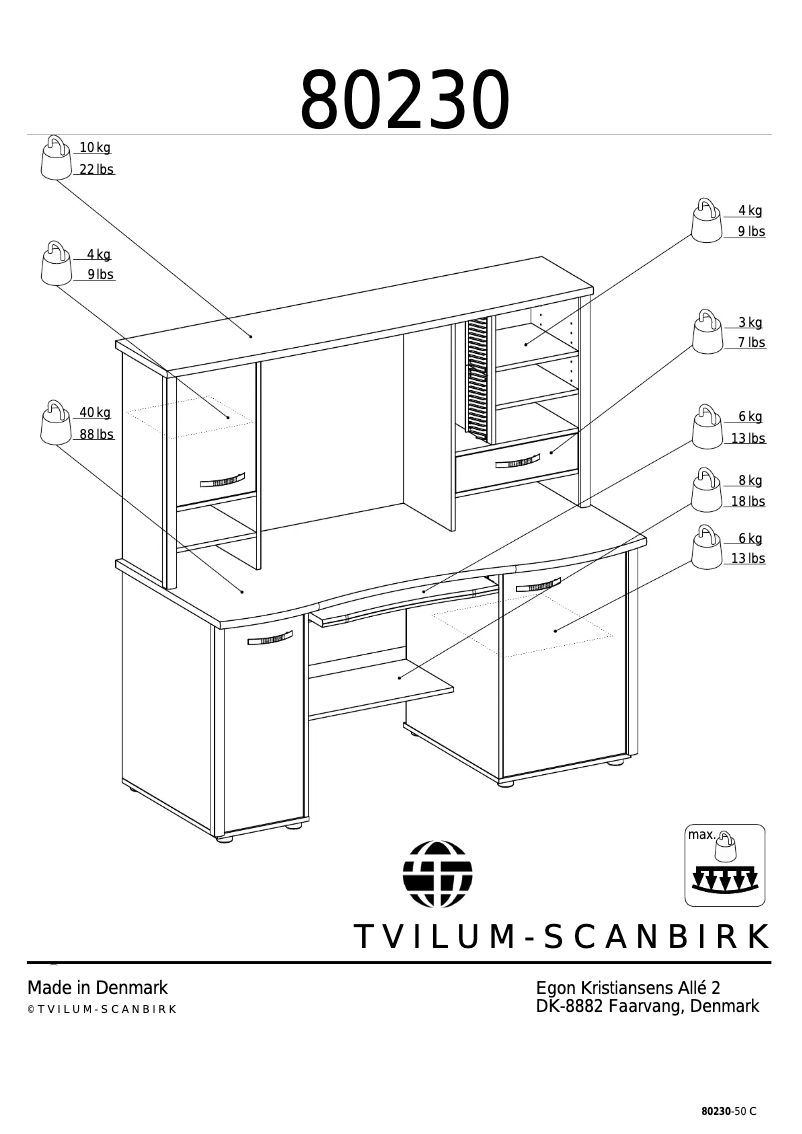 80230

10 kg
22 lbs

4 kg
9 lbs

40 kg
88 lbs

4 kg
9 lbs

3 kg
7 lbs

6 kg
13 lbs

8 kg
18 lbs

6 kg
13 lbs

max.

TVILUM-SCANBIRK

Made in Denmark
© TVILUM-SCANBIRK

Egon Kristiansens Allé 2
DK-8882 Faarvang, Denmark

80230-50 C