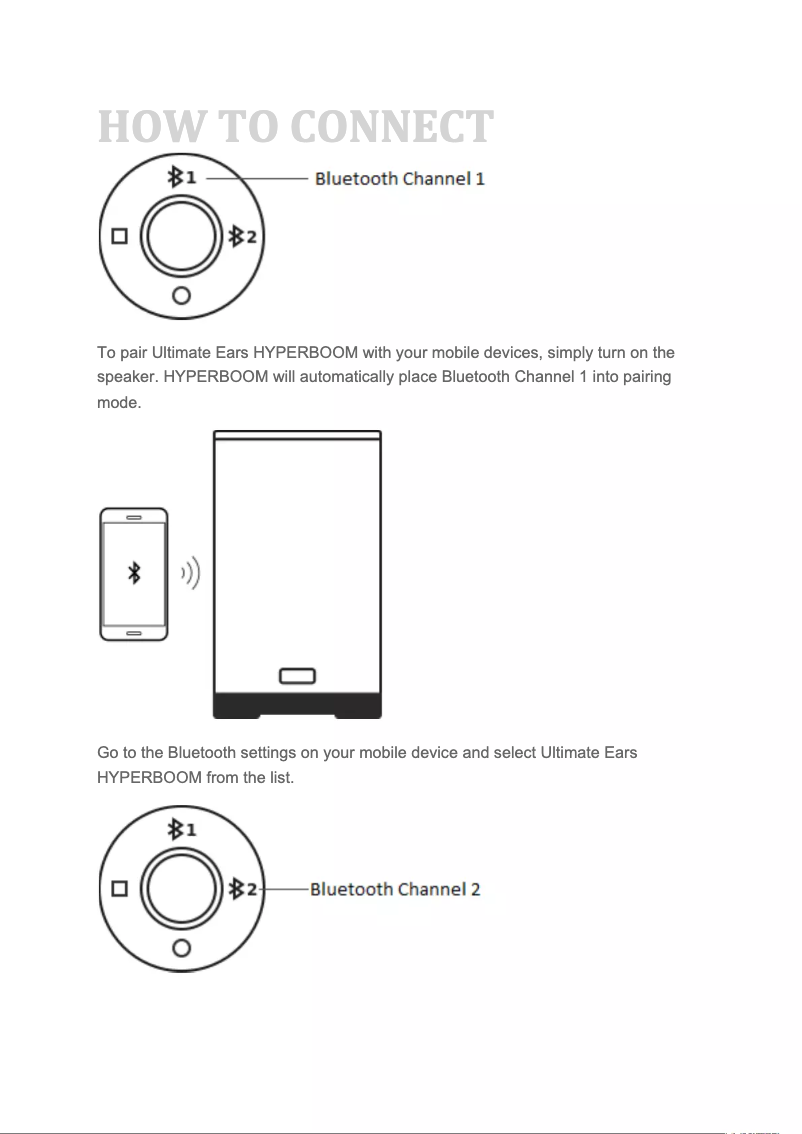 HOW TO CONNECT

1

2

Bluetooth Channel 1

To pair Ultimate Ears HYPERBOOM with your mobile devices, simply turn on the speaker. HYPERBOOM will automatically place Bluetooth Channel 1 into pairing mode.

Go to the Bluetooth settings on your mobile device and select Ultimate Ears HYPERBOOM from the list.

1

2

Bluetooth Channel 2