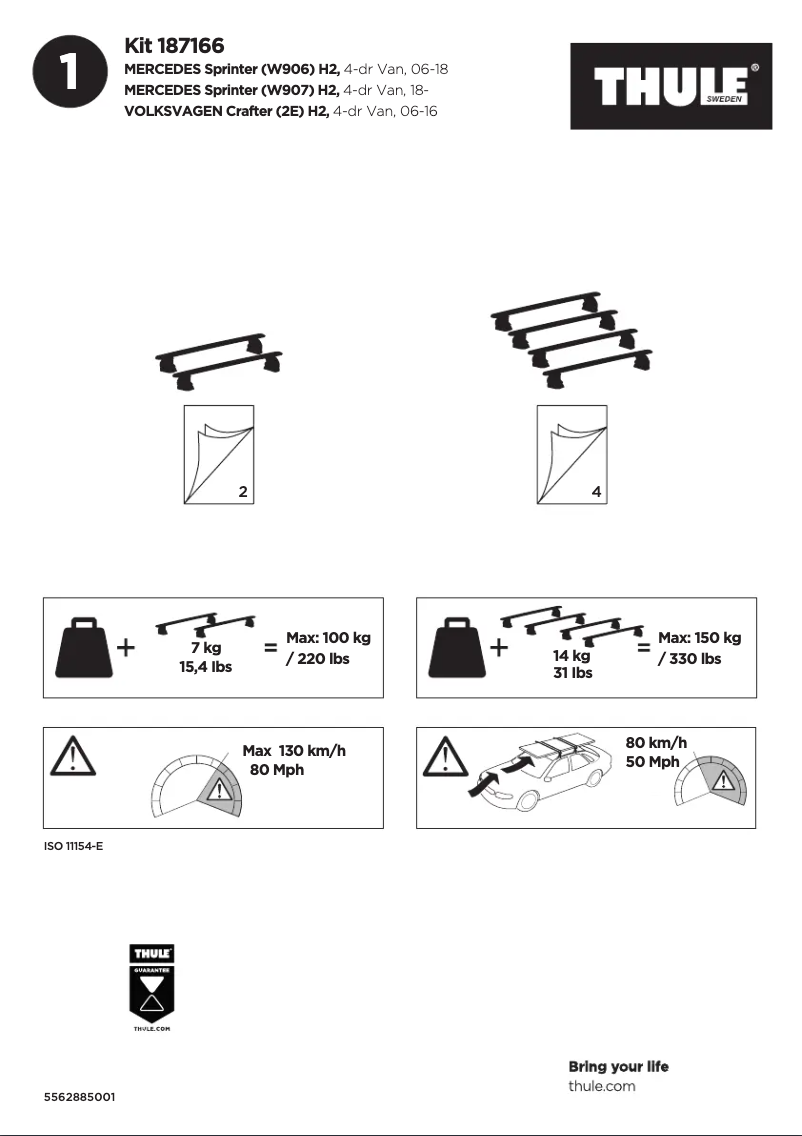 1

Kit 187166
MERCEDES Sprinter (W906) H2, 4-dr Van, 06-18
MERCEDES Sprinter (W907) H2, 4-dr Van, 18-
VOLKSVAGEN Crafter (2E) H2, 4-dr Van, 06-16

THULE® SWEDEN

2

4

+ 7 kg 15,4 lbs = Max: 100 kg / 220 lbs

+ 14 kg 31 lbs = Max: 150 kg / 330 lbs

Max 130 km/h 80 Mph

80 km/h 50 Mph

ISO 11154-E

THULE GUARANTEE THULE.COM

Bring your life
thule.com

5562885001