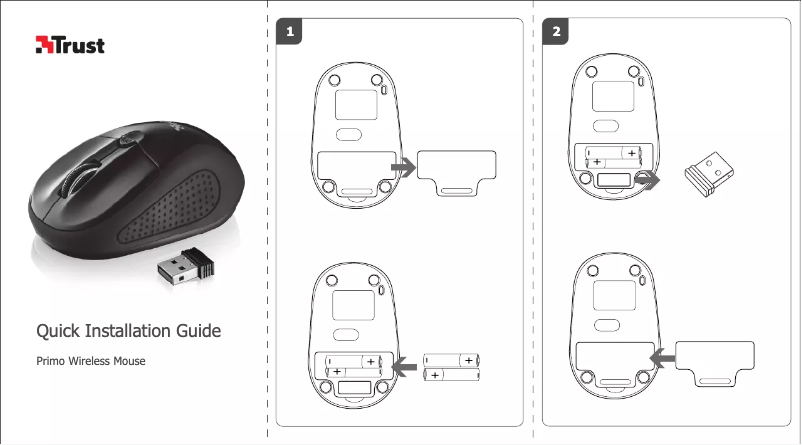 Trust

Quick Installation Guide

Primo Wireless Mouse

1

+
+
+
+

2

+
+