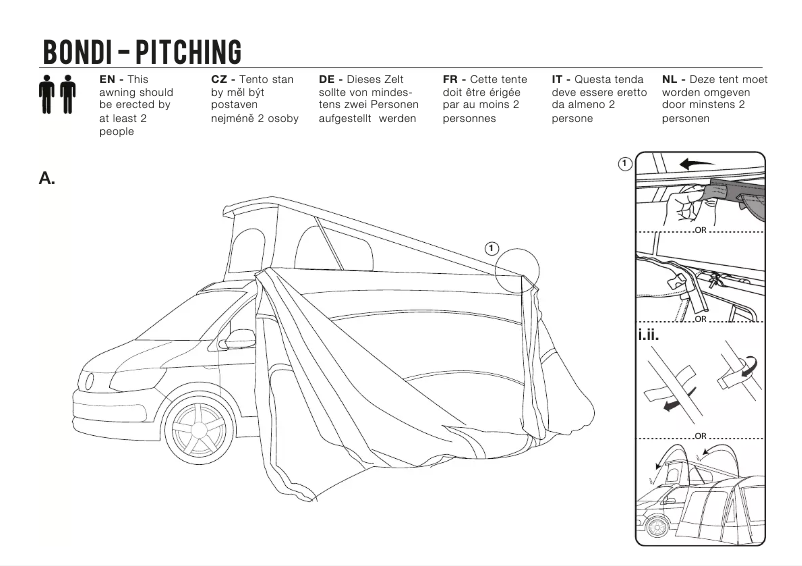 BONDI - PITCHING

EN - This awning should be erected by at least 2 people

CZ - Tento stan by měl být postaven nejméně 2 osoby

DE - Dieses Zelt sollte von mindestens zwei Personen aufgestellt werden

FR - Cette tente doit être érigée par au moins 2 personnes

IT - Questa tenda deve essere eretto da almeno 2 persone

NL - Deze tent moet worden omgeven door minstens 2 personen

A.

1

1

OR

OR

i.ii.

OR