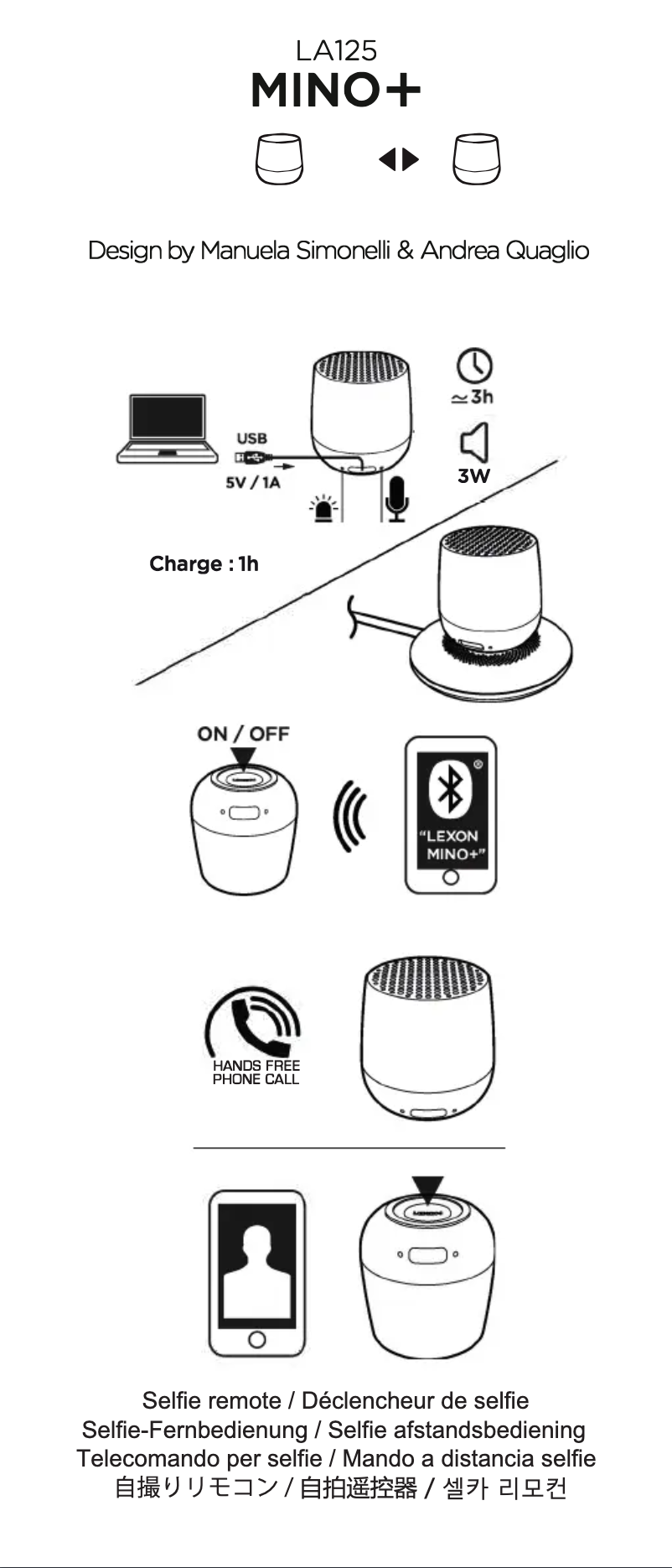 LA125
MINO+

Design by Manuela Simonelli & Andrea Quaglio

USB
5V / 1A
≃3h
3W

Charge : 1h

ON / OFF

"LEXON MINO+"

HANDS FREE PHONE CALL

Selfie remote / Déclencheur de selfie
Selfie-Fernbedienung / Selfie afstandsbediening
Telecomando per selfie / Mando a distancia selfie
自撮りリモコン / 自拍遥控器 / 셀카 리모컨