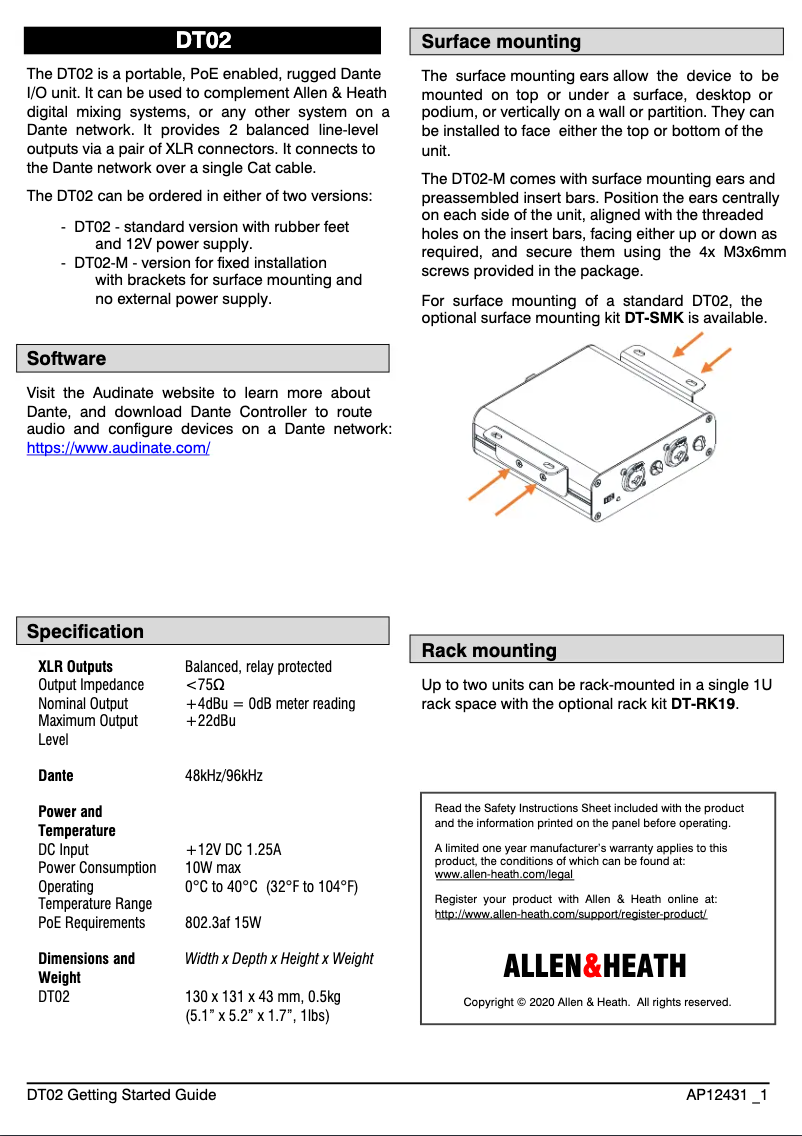 DT02

The DT02 is a portable, PoE enabled, rugged Dante I/O unit. It can be used to complement Allen & Heath digital mixing systems, or any other system on a Dante network. It provides 2 balanced line-level outputs via a pair of XLR connectors. It connects to the Dante network over a single Cat cable.

The DT02 can be ordered in either of two versions:

- DT02 - standard version with rubber feet and 12V power supply.
- DT02-M - version for fixed installation with brackets for surface mounting and no external power supply.

Software

Visit the Audinate website to learn more about Dante, and download Dante Controller to route audio and configure devices on a Dante network: https://www.audinate.com/

Specification

| | |
|---|---|
| XLR Outputs | Balanced, relay protected |
| Output Impedance | <75Ω |
| Nominal Output | +4dBu = 0dB meter reading |
| Maximum Output Level | +22dBu |
| Dante | 48kHz/96kHz |
| Power and Temperature | |
| DC Input | +12V DC 1.25A |
| Power Consumption | 10W max |
| Operating Temperature Range | 0°C to 40°C (32°F to 104°F) |
| PoE Requirements | 802.3af 15W |
| Dimensions and Weight | Width x Depth x Height x Weight |
| DT02 | 130 x 131 x 43 mm, 0.5kg (5.1” x 5.2” x 1.7”, 1lbs) |

Surface mounting

The surface mounting ears allow the device to be mounted on top or under a surface, desktop or podium, or vertically on a wall or partition. They can be installed to face either the top or bottom of the unit.

The DT02-M comes with surface mounting ears and preassembled insert bars. Position the ears centrally on each side of the unit, aligned with the threaded holes on the insert bars, facing either up or down as required, and secure them using the 4x M3x6mm screws provided in the package.

For surface mounting of a standard DT02, the optional surface mounting kit DT-SMK is available.

Rack mounting

Up to two units can be rack-mounted in a single 1U rack space with the optional rack kit DT-RK19.

Read the Safety Instructions Sheet included with the product and the information printed on the panel before operating.

A limited one year manufacturer’s warranty applies to this product, the conditions of which can be found at: www.allen-heath.com/legal

Register your product with Allen & Heath online at: http://www.allen-heath.com/support/register-product/

ALLEN&HEATH

Copyright © 2020 Allen & Heath. All rights reserved.

DT02 Getting Started Guide AP12431 _1