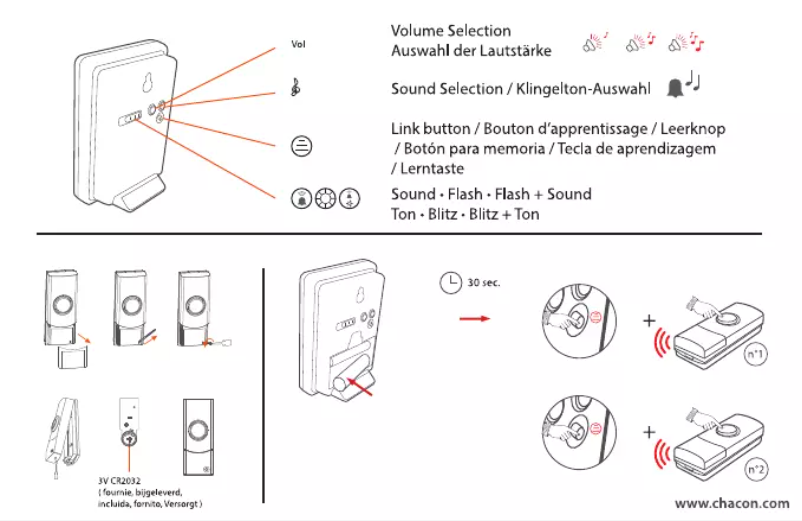 Vol

Volume Selection
Auswahl der Lautstärke

Sound Selection / Klingelton-Auswahl

Link button / Bouton d'apprentissage / Leerknop / Botón para memoria / Tecla de aprendizagem / Lerntaste

Sound • Flash • Flash + Sound
Ton • Blitz • Blitz + Ton

3V CR2032
( fournie, bijgeleverd, incluida, fornito, Versorgt )

30 sec.

+

n°1

+

n°2

www.chacon.com