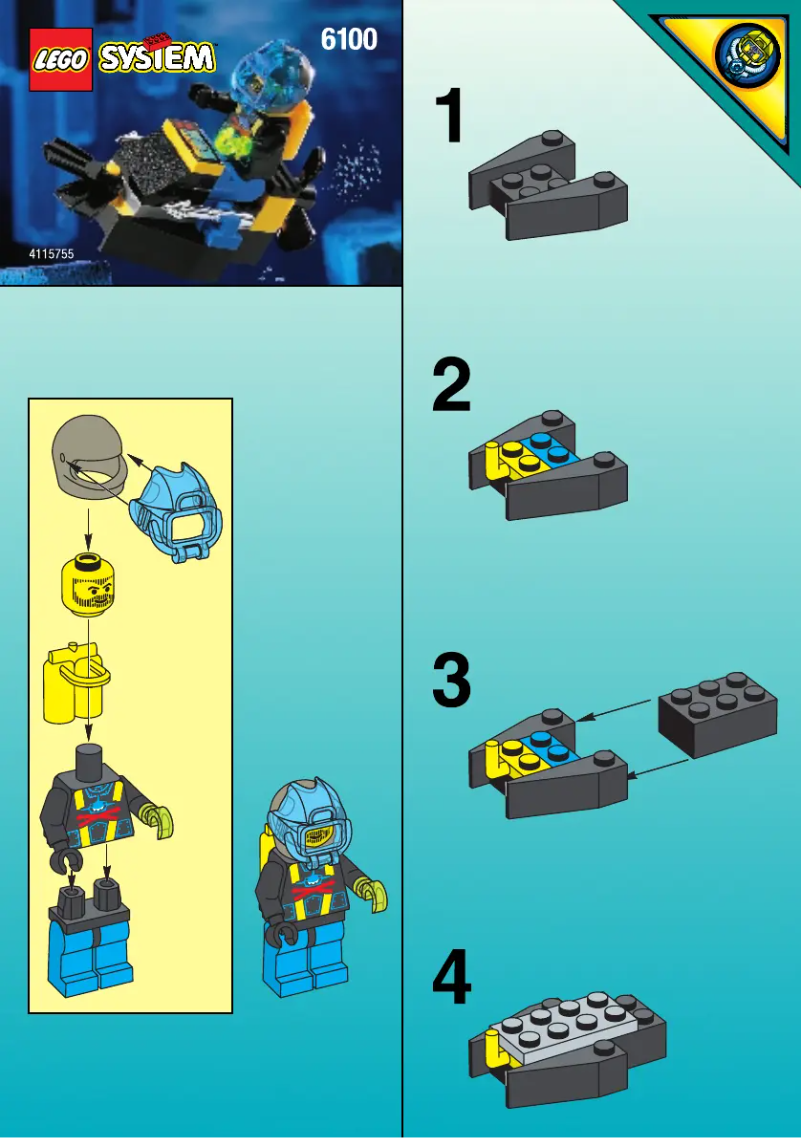 LEGO SYSTEM

6100

4115755

1

2

3

4