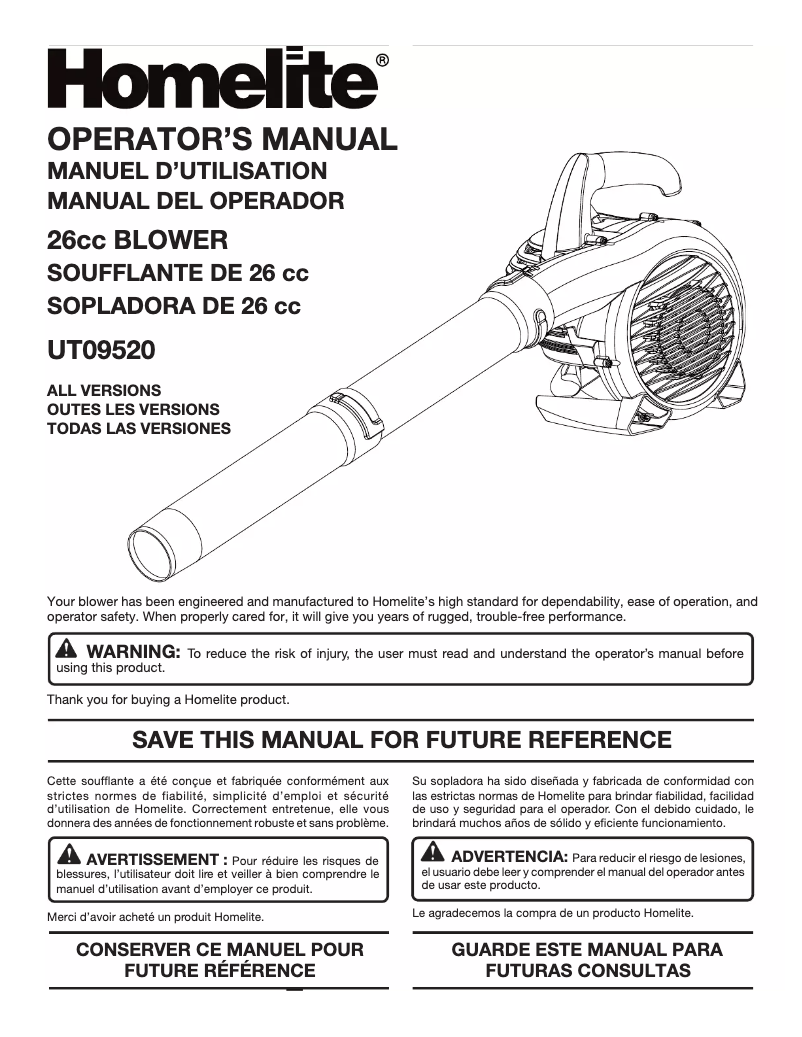 Homelite®

OPERATOR'S MANUAL
MANUEL D'UTILISATION
MANUAL DEL OPERADOR

26cc BLOWER
SOUFFLANTE DE 26 cc
SOPLADORA DE 26 cc

UT09520

ALL VERSIONS
OUTES LES VERSIONS
TODAS LAS VERSIONES

Your blower has been engineered and manufactured to Homelite's high standard for dependability, ease of operation, and operator safety. When properly cared for, it will give you years of rugged, trouble-free performance.

WARNING: To reduce the risk of injury, the user must read and understand the operator's manual before using this product.

Thank you for buying a Homelite product.

SAVE THIS MANUAL FOR FUTURE REFERENCE

Cette soufflante a été conçue et fabriquée conformément aux strictes normes de fiabilité, simplicité d'emploi et sécurité d'utilisation de Homelite. Correctement entretenue, elle vous donnera des années de fonctionnement robuste et sans problème.

AVERTISSEMENT : Pour réduire les risques de blessures, l'utilisateur doit lire et veiller à bien comprendre le manuel d'utilisation avant d'employer ce produit.

Merci d'avoir acheté un produit Homelite.

CONSERVER CE MANUEL POUR FUTURE RÉFÉRENCE

Su sopladora ha sido diseñada y fabricada de conformidad con las estrictas normas de Homelite para brindar fiabilidad, facilidad de uso y seguridad para el operador. Con el debido cuidado, le brindará muchos años de sólido y eficiente funcionamiento.

ADVERTENCIA: Para reducir el riesgo de lesiones, el usuario debe leer y comprender el manual del operador antes de usar este producto.

Le agradecemos la compra de un producto Homelite.

GUARDE ESTE MANUAL PARA FUTURAS CONSULTAS