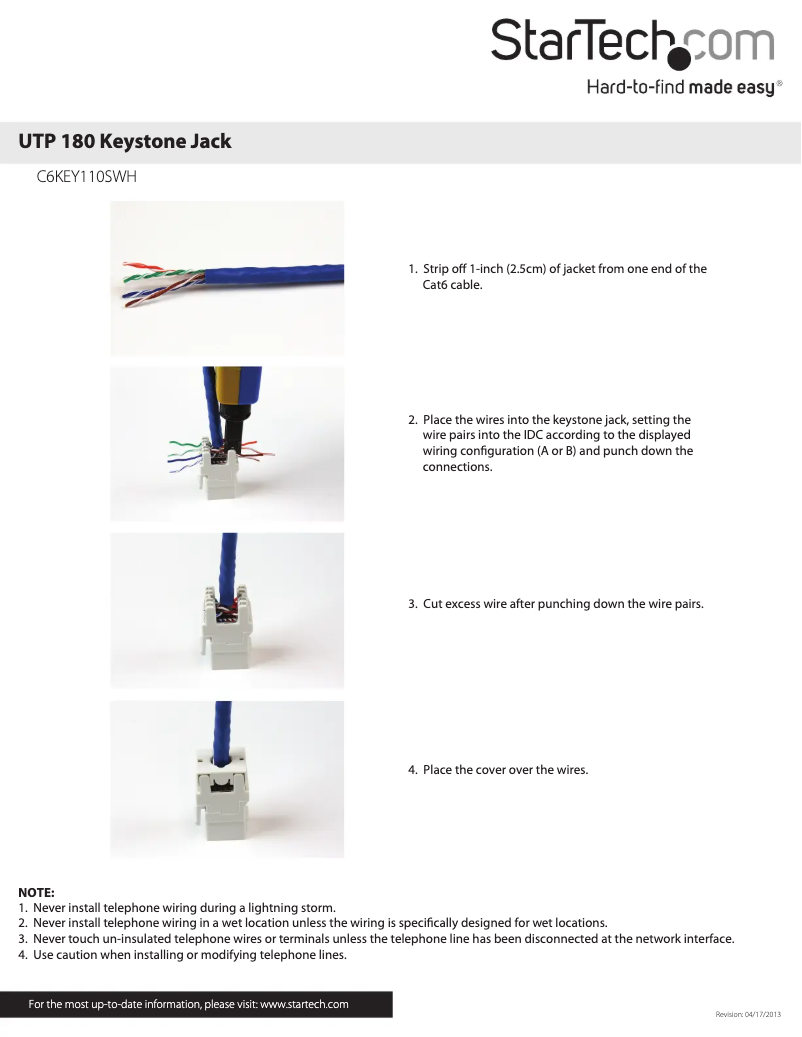 StarTech.com
Hard-to-find made easy®

UTP 180 Keystone Jack

C6KEY110SWH

1. Strip off 1-inch (2.5cm) of jacket from one end of the Cat6 cable.

2. Place the wires into the keystone jack, setting the wire pairs into the IDC according to the displayed wiring configuration (A or B) and punch down the connections.

3. Cut excess wire after punching down the wire pairs.

4. Place the cover over the wires.

NOTE:
1. Never install telephone wiring during a lightning storm.
2. Never install telephone wiring in a wet location unless the wiring is specifically designed for wet locations.
3. Never touch un-insulated telephone wires or terminals unless the telephone line has been disconnected at the network interface.
4. Use caution when installing or modifying telephone lines.

For the most up-to-date information, please visit: www.startech.com

Revision: 04/17/2013