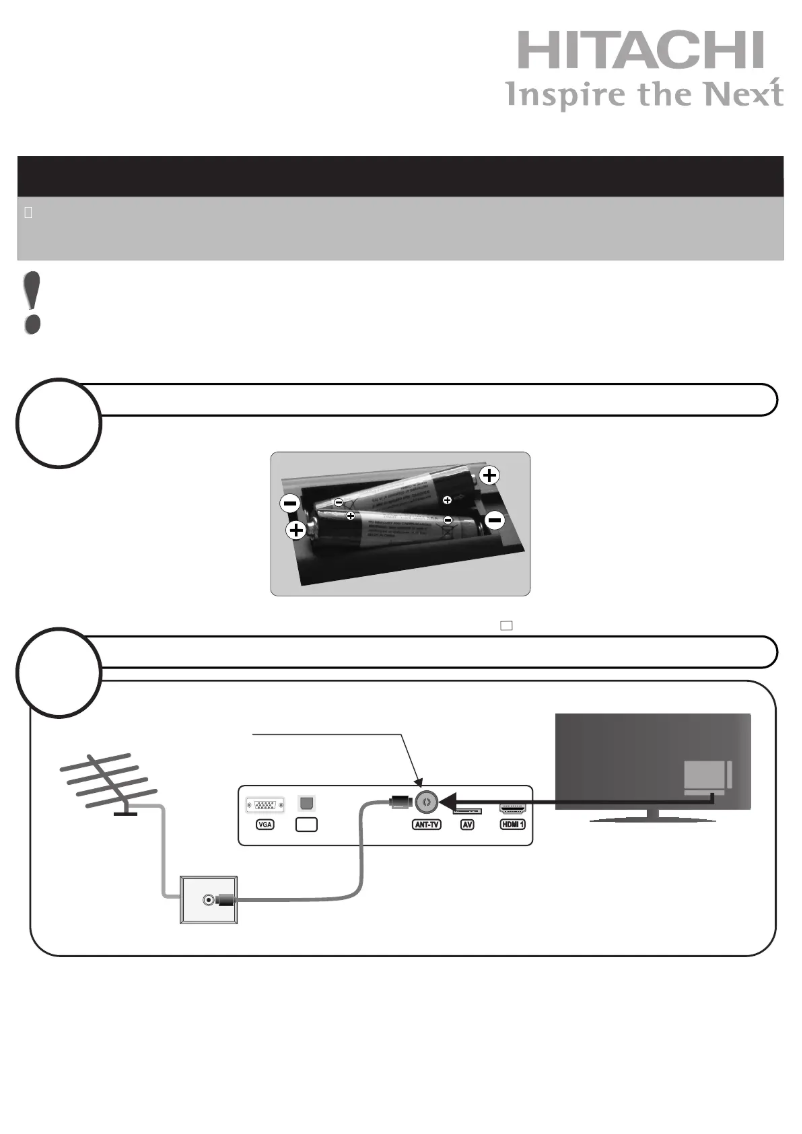 HITACHI
Inspire the Next

VGA
ANT-TV
AV
HDMI 1