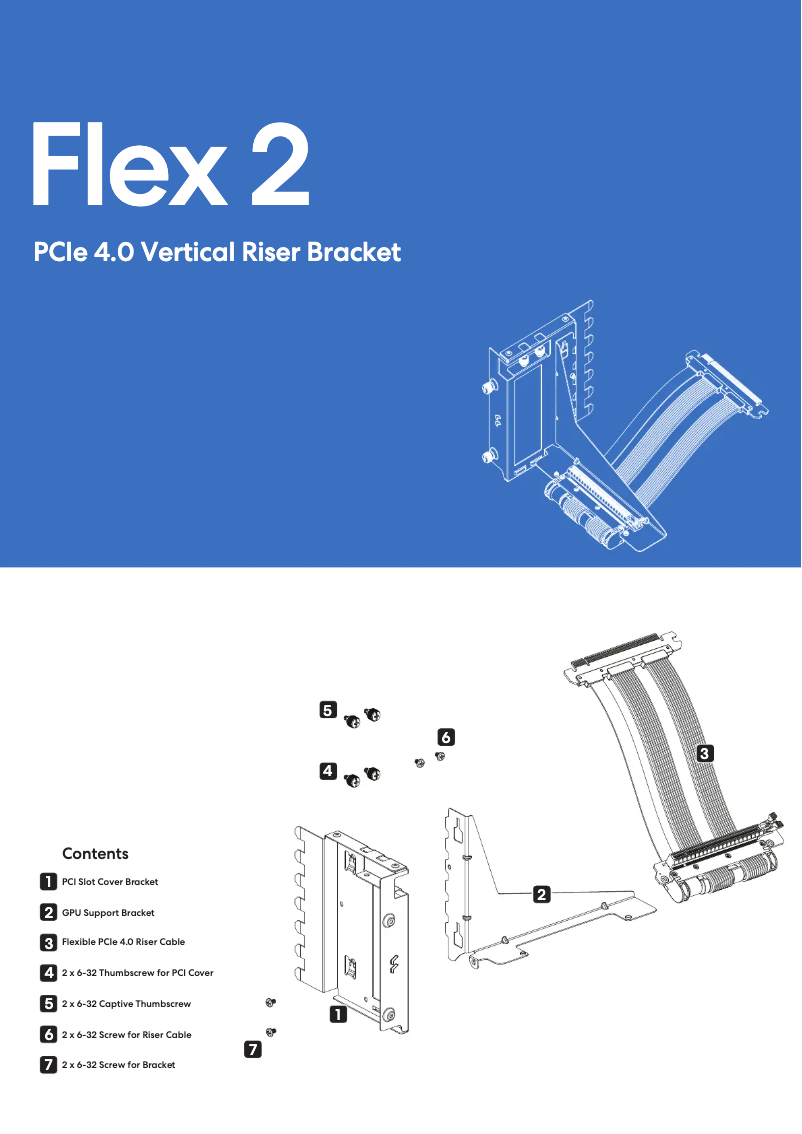 Flex 2

PCIe 4.0 Vertical Riser Bracket

5

6

4

3

2

1

7

Contents

1 PCI Slot Cover Bracket

2 GPU Support Bracket

3 Flexible PCIe 4.0 Riser Cable

4 2 x 6-32 Thumbscrew for PCI Cover

5 2 x 6-32 Captive Thumbscrew

6 2 x 6-32 Screw for Riser Cable

7 2 x 6-32 Screw for Bracket