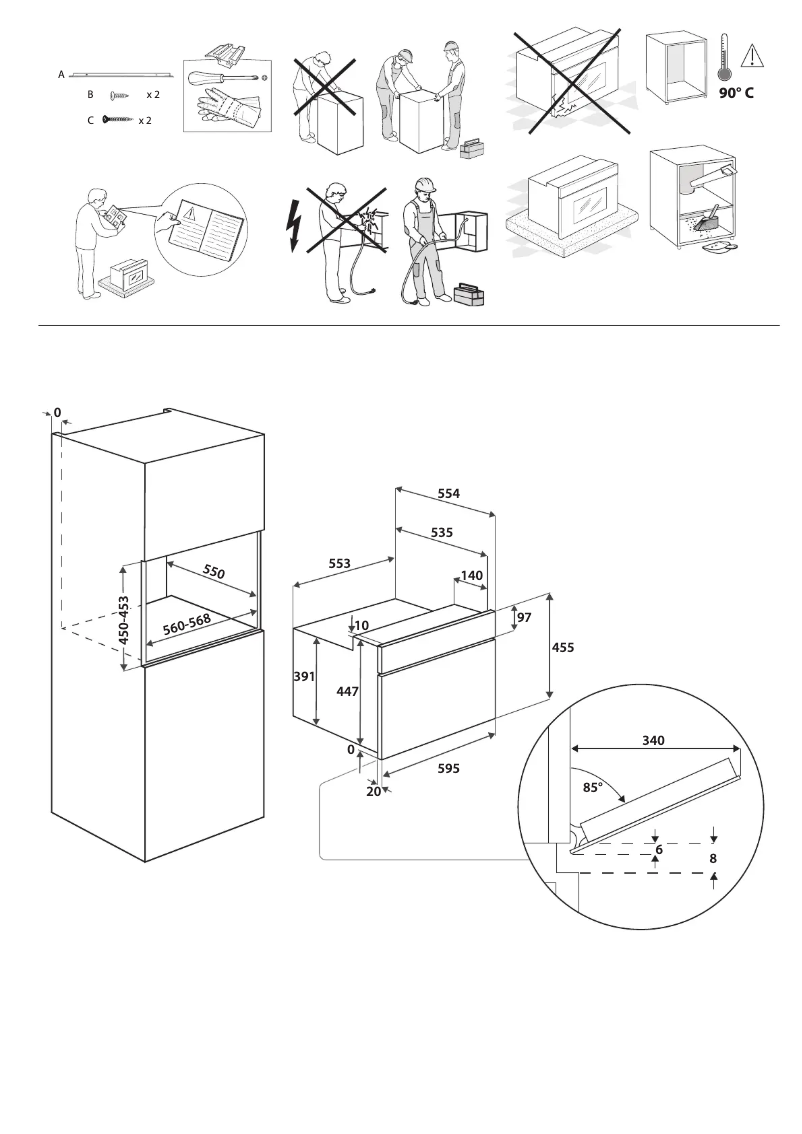 A
B x 2
C x 2

90° C

0
550
450-453
560-568

554
535
553
140
10
97
455
391
447
0
595
20

340
85°
6
8