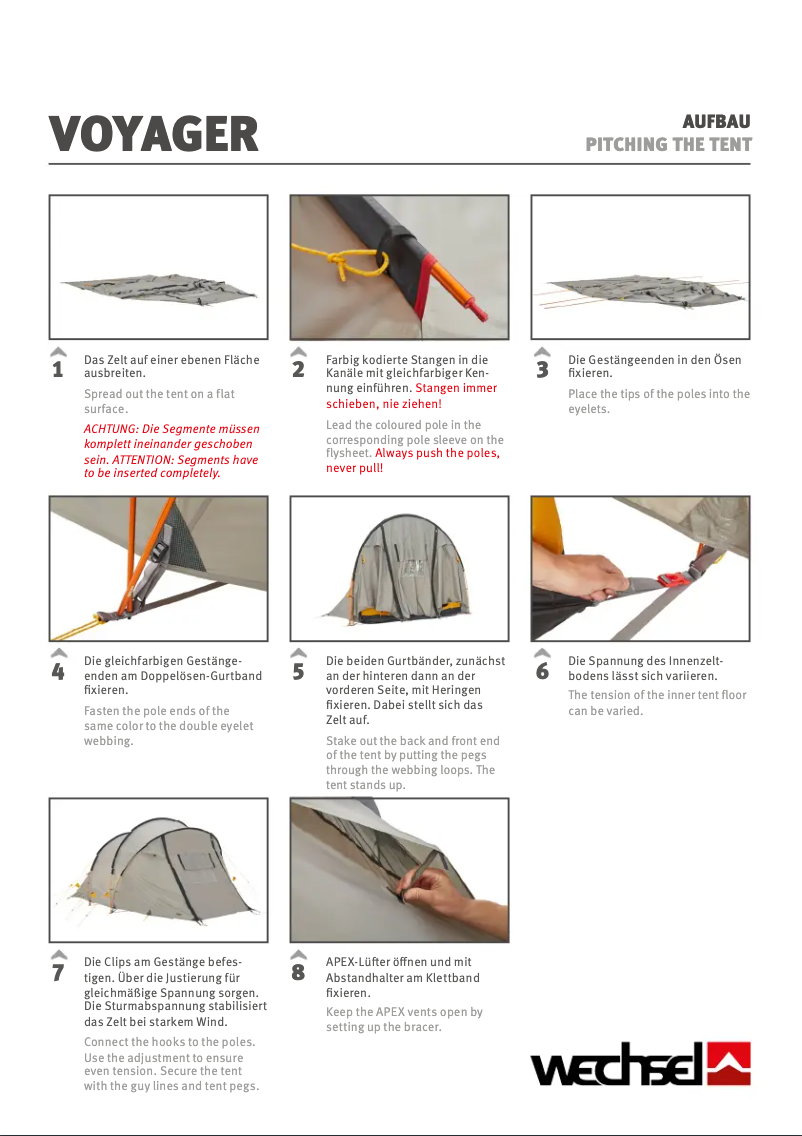 VOYAGER

AUFBAU
PITCHING THE TENT

1 Das Zelt auf einer ebenen Fläche ausbreiten.

Spread out the tent on a flat surface.

ACHTUNG: Die Segmente müssen komplett ineinander geschoben sein. ATTENTION: Segments have to be inserted completely.

2 Farbig kodierte Stangen in die Kanäle mit gleichfarbiger Kennung einführen. Stangen immer schieben, nie ziehen!

Lead the coloured pole in the corresponding pole sleeve on the flysheet. Always push the poles, never pull!

3 Die Gestängeenden in den Ösen fixieren.

Place the tips of the poles into the eyelets.

4 Die gleichfarbigen Gestängeenden am Doppelösen-Gurtband fixieren.

Fasten the pole ends of the same color to the double eyelet webbing.

5 Die beiden Gurtbänder, zunächst an der hinteren dann an der vorderen Seite, mit Heringen fixieren. Dabei stellt sich das Zelt auf.

Stake out the back and front end of the tent by putting the pegs through the webbing loops. The tent stands up.

6 Die Spannung des Innenzeltbodens lässt sich variieren.

The tension of the inner tent floor can be varied.

7 Die Clips am Gestänge befestigen. Über die Justierung für gleichmäßige Spannung sorgen. Die Sturmabspannung stabilisiert das Zelt bei starkem Wind.

Connect the hooks to the poles. Use the adjustment to ensure even tension. Secure the tent with the guy lines and tent pegs.

8 APEX-Lüfter öffnen und mit Abstandhalter am Klettband fixieren.

Keep the APEX vents open by setting up the bracer.

wechsel