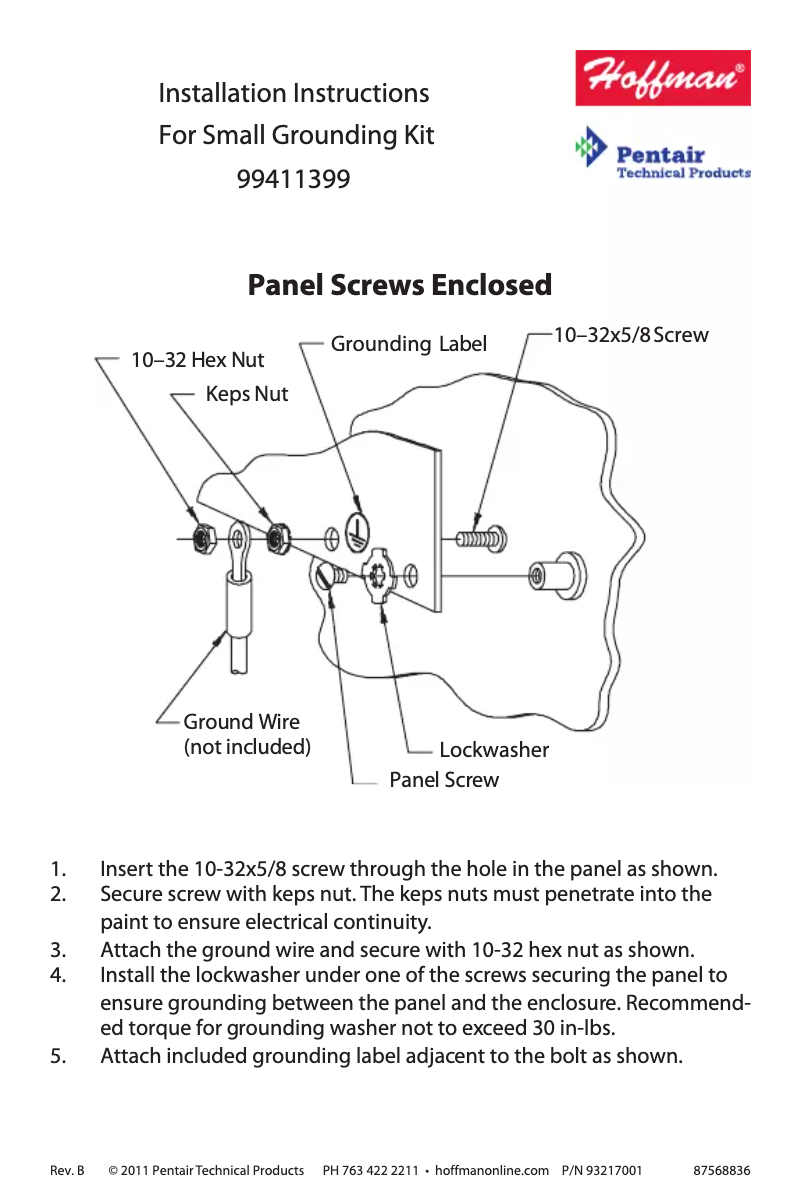 Installation Instructions
For Small Grounding Kit
99411399

Hoffman®

Pentair
Technical Products

Panel Screws Enclosed

10–32 Hex Nut

Keps Nut

Grounding Label

10–32x5/8 Screw

Ground Wire
(not included)

Lockwasher

Panel Screw

1. Insert the 10-32x5/8 screw through the hole in the panel as shown.
2. Secure screw with keps nut. The keps nuts must penetrate into the paint to ensure electrical continuity.
3. Attach the ground wire and secure with 10-32 hex nut as shown.
4. Install the lockwasher under one of the screws securing the panel to ensure grounding between the panel and the enclosure. Recommended torque for grounding washer not to exceed 30 in-lbs.
5. Attach included grounding label adjacent to the bolt as shown.

Rev. B © 2011 Pentair Technical Products PH 763 422 2211 • hoffmanonline.com P/N 93217001 87568836