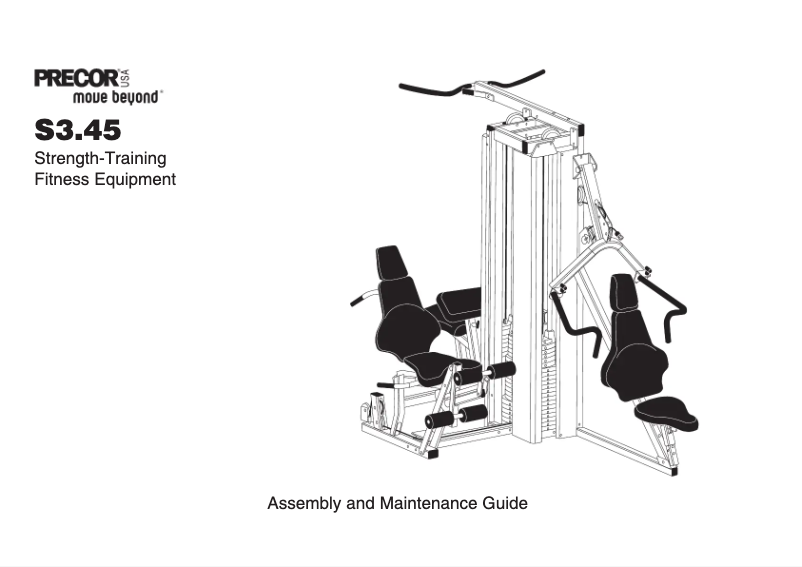 PRECOR USA
move beyond®

S3.45
Strength-Training
Fitness Equipment

Assembly and Maintenance Guide