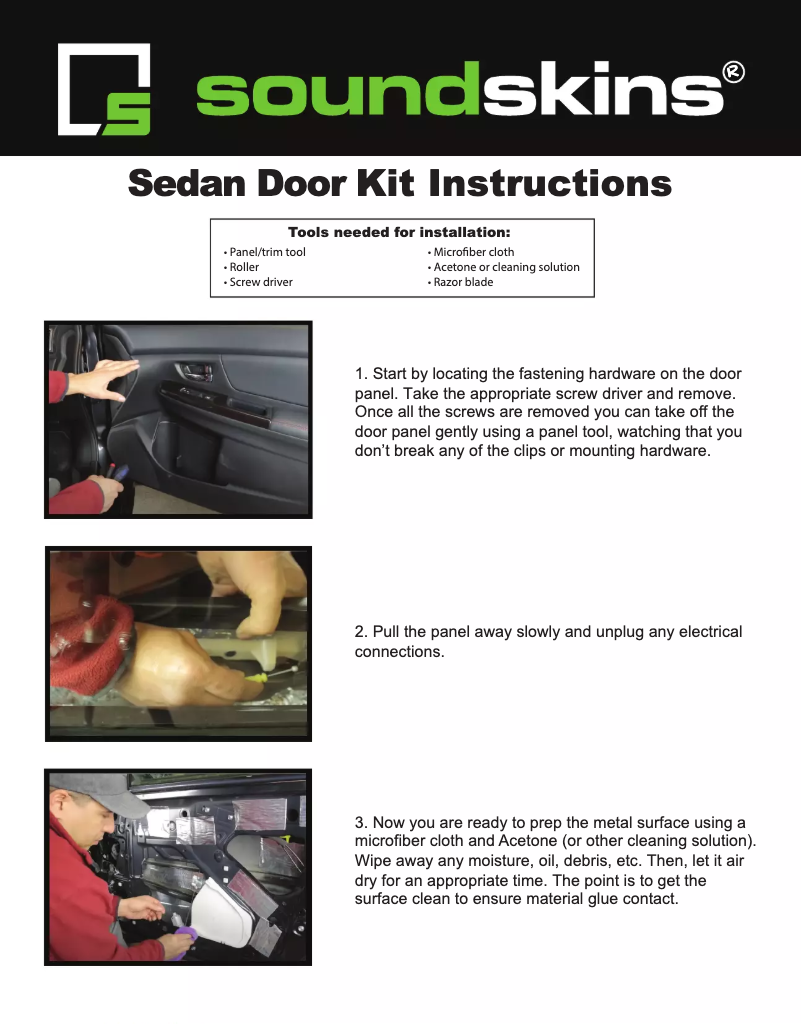 soundskins®

Sedan Door Kit Instructions

Tools needed for installation:
• Panel/trim tool
• Roller
• Screw driver
• Microfiber cloth
• Acetone or cleaning solution
• Razor blade

1. Start by locating the fastening hardware on the door panel. Take the appropriate screw driver and remove. Once all the screws are removed you can take off the door panel gently using a panel tool, watching that you don't break any of the clips or mounting hardware.

2. Pull the panel away slowly and unplug any electrical connections.

3. Now you are ready to prep the metal surface using a microfiber cloth and Acetone (or other cleaning solution). Wipe away any moisture, oil, debris, etc. Then, let it air dry for an appropriate time. The point is to get the surface clean to ensure material glue contact.