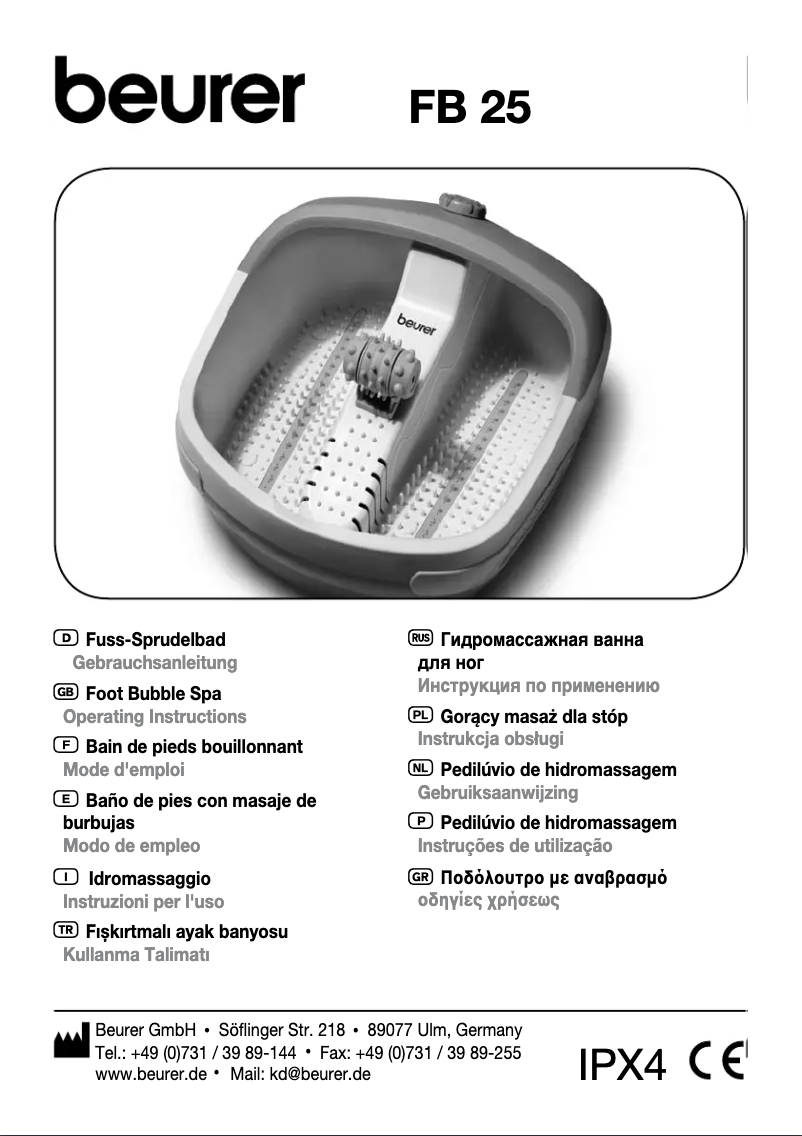 beurer FB 25

beurer

D Fuss-Sprudelbad
Gebrauchsanleitung

GB Foot Bubble Spa
Operating Instructions

F Bain de pieds bouillonnant
Mode d'emploi

E Baño de pies con masaje de burbujas
Modo de empleo

I Idromassaggio
Instruzioni per l'uso

TR Fışkırtmalı ayak banyosu
Kullanma Talimatı

RUS Гидромассажная ванна для ног
Инструкция по применению

PL Gorący masaż dla stóp
Instrukcja obsługi

NL Pedilúvio de hidromassagem
Gebruiksaanwijzing

P Pedilúvio de hidromassagem
Instruções de utilização

GR Ποδόλουτρο με αναβρασμό
οδηγίες χρήσεως

Beurer GmbH • Söflinger Str. 218 • 89077 Ulm, Germany
Tel.: +49 (0)731 / 39 89-144 • Fax: +49 (0)731 / 39 89-255
www.beurer.de • Mail: kd@beurer.de

IPX4 CE