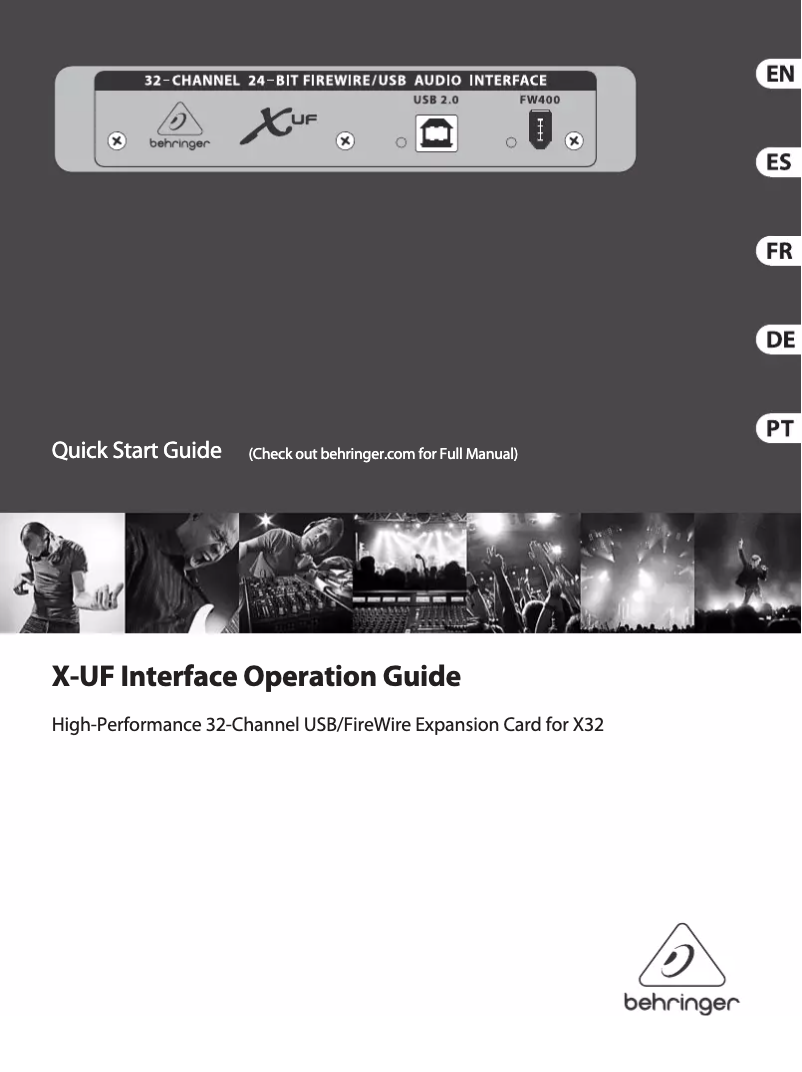 32-CHANNEL 24-BIT FIREWIRE/USB AUDIO INTERFACE
behringer
X UF
USB 2.0
FW400

EN
ES
FR
DE
PT

Quick Start Guide (Check out behringer.com for Full Manual)

X-UF Interface Operation Guide

High-Performance 32-Channel USB/FireWire Expansion Card for X32

behringer